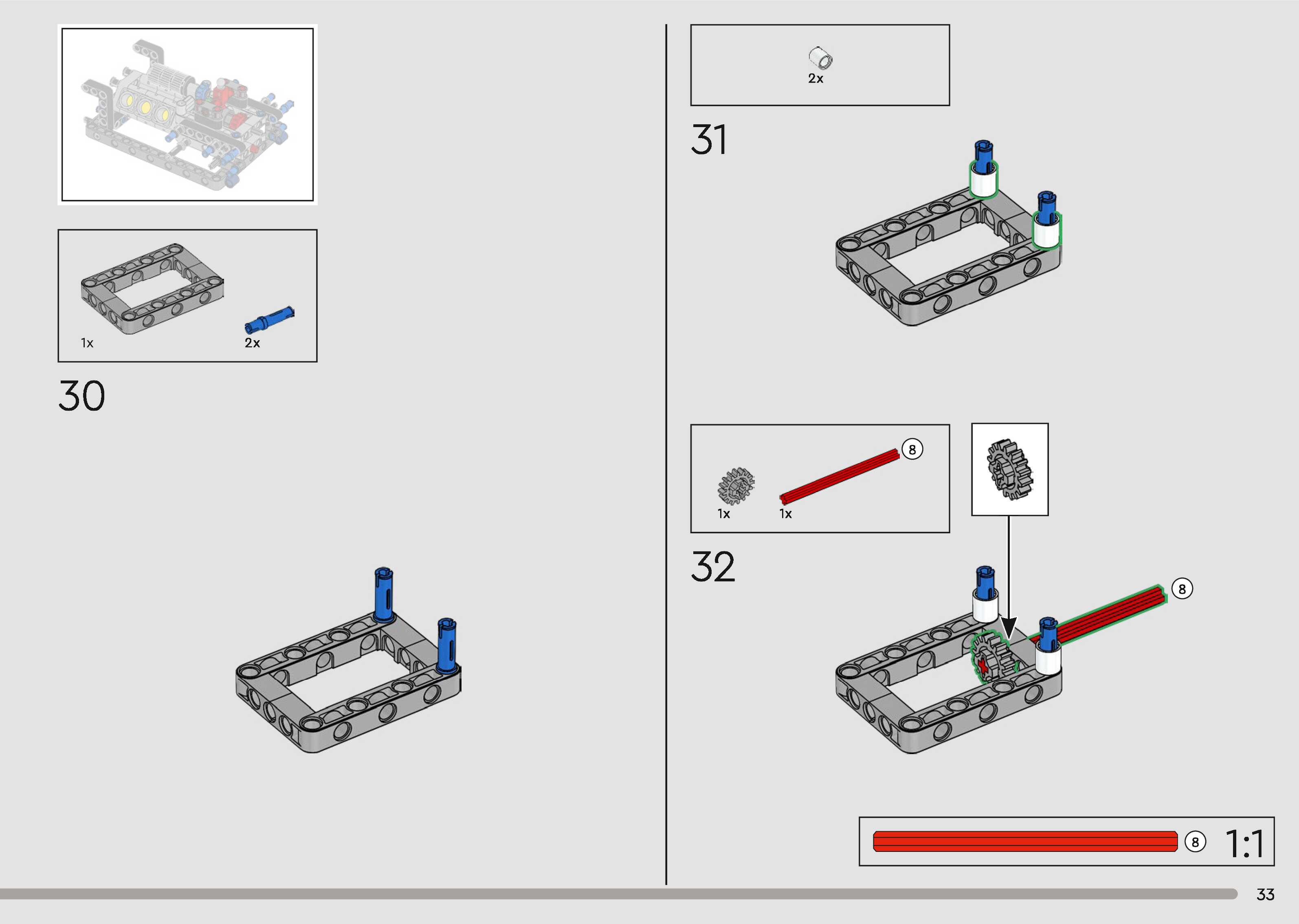 1x

2x

30

2x

31

8

1x

1x

32

8

8

1:1

33