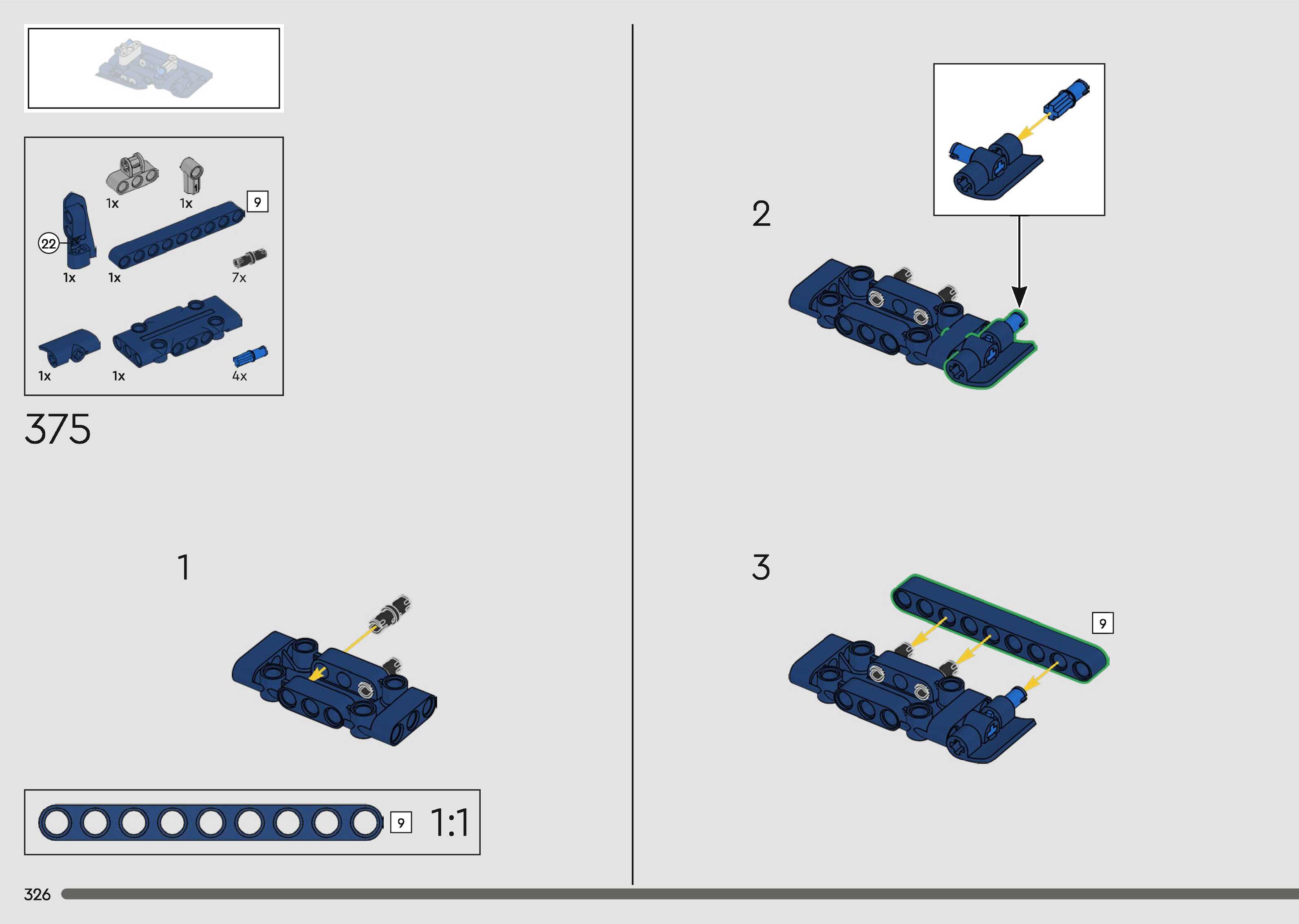 1x
1x
9
22
1x
1x
7x
1x
1x
4x

375

1

9 1:1

2

3

9

326