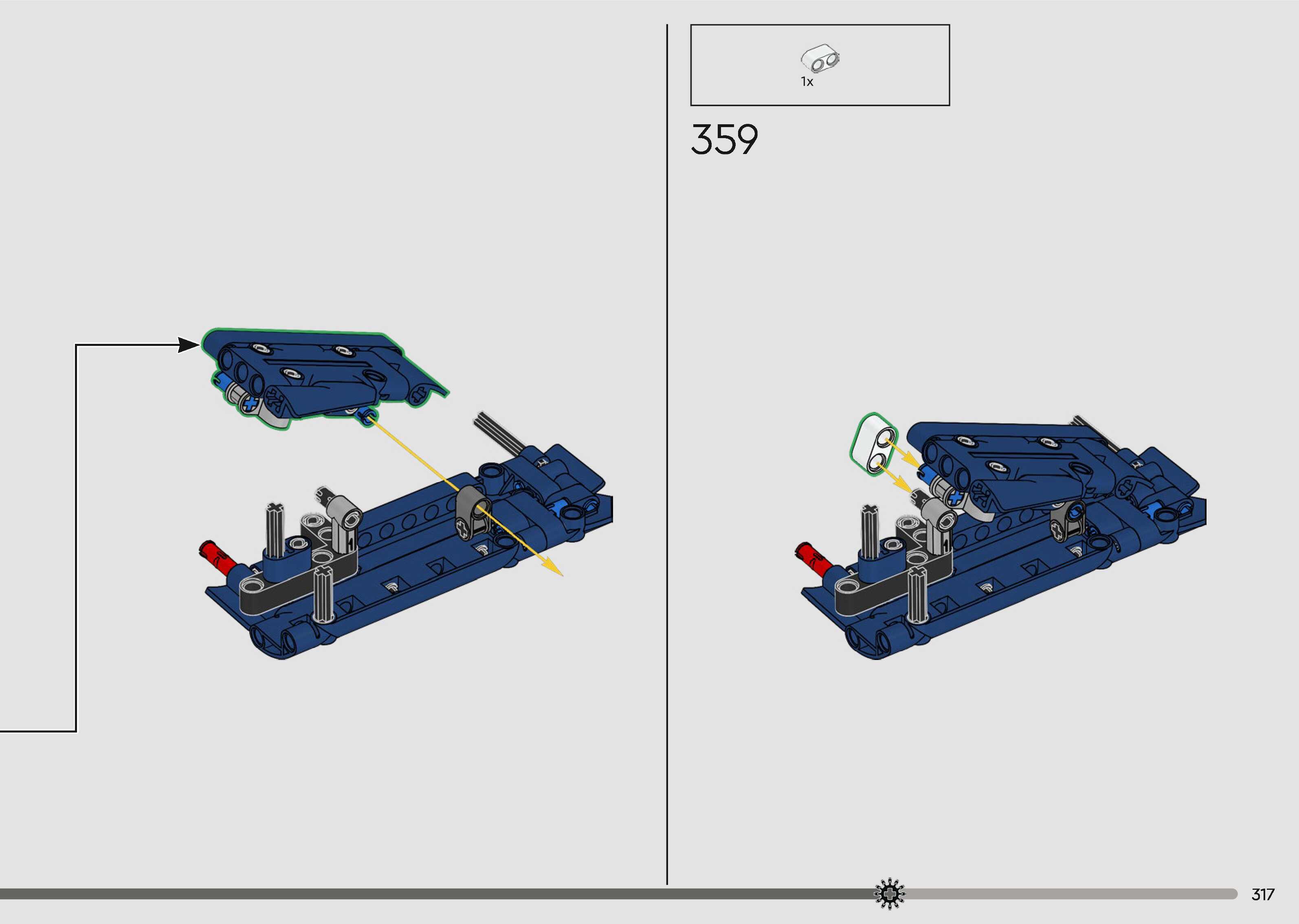 1x

359

317