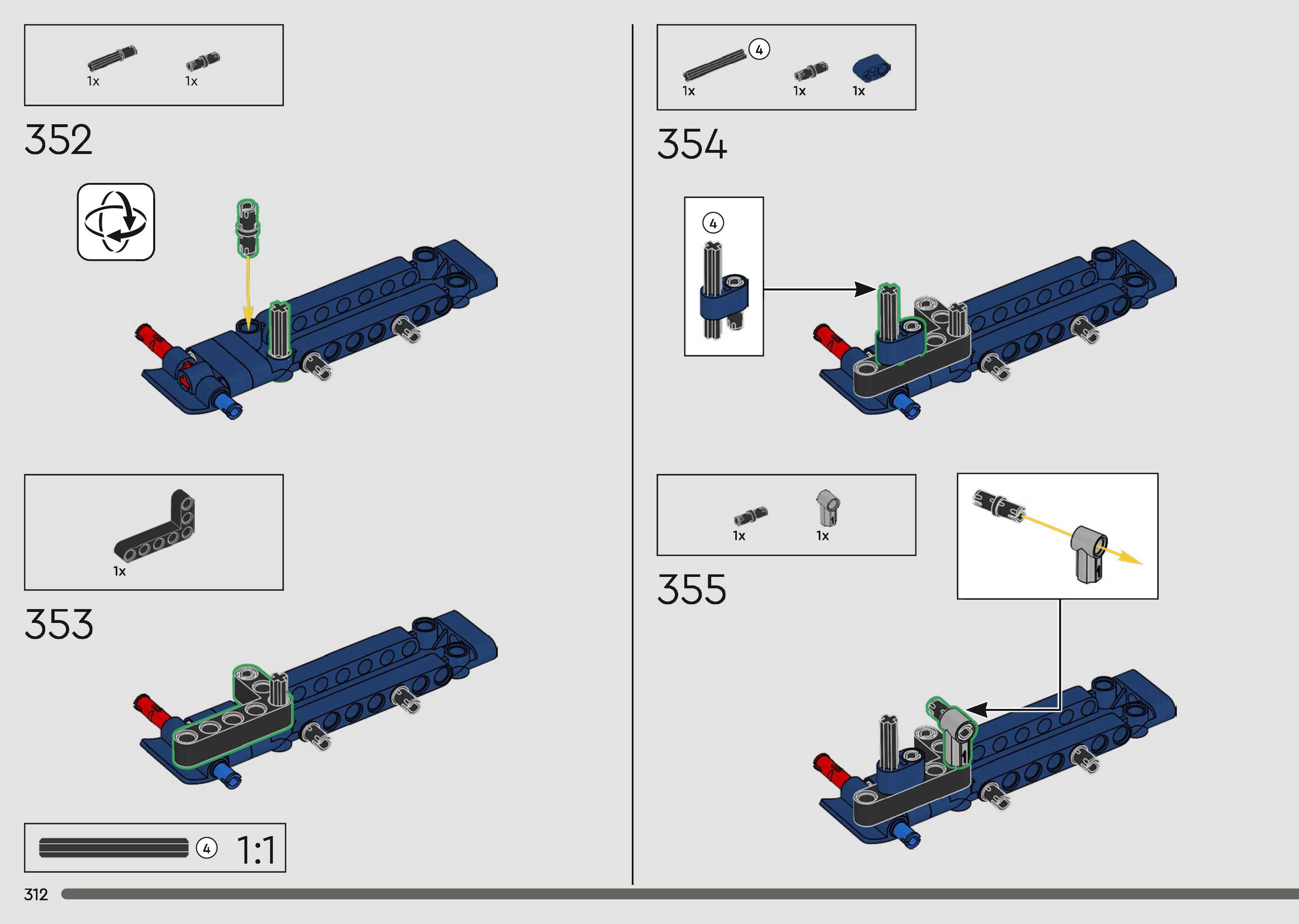 1x 1x

352

1x

353

4 1:1

312

4

1x 1x 1x

354

4

1x 1x

355