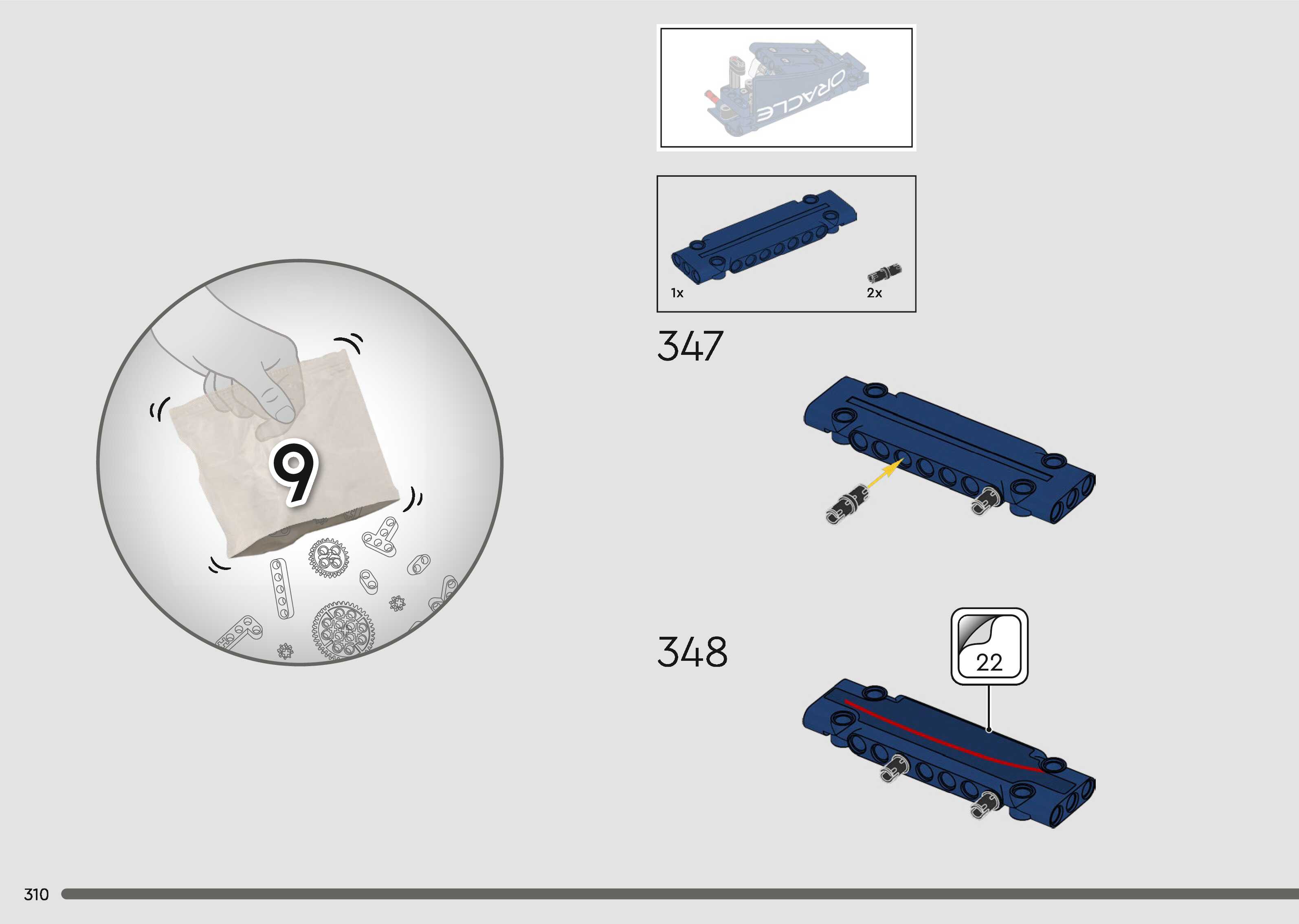 9

ORACLE

1x

2x

347

348

22

310