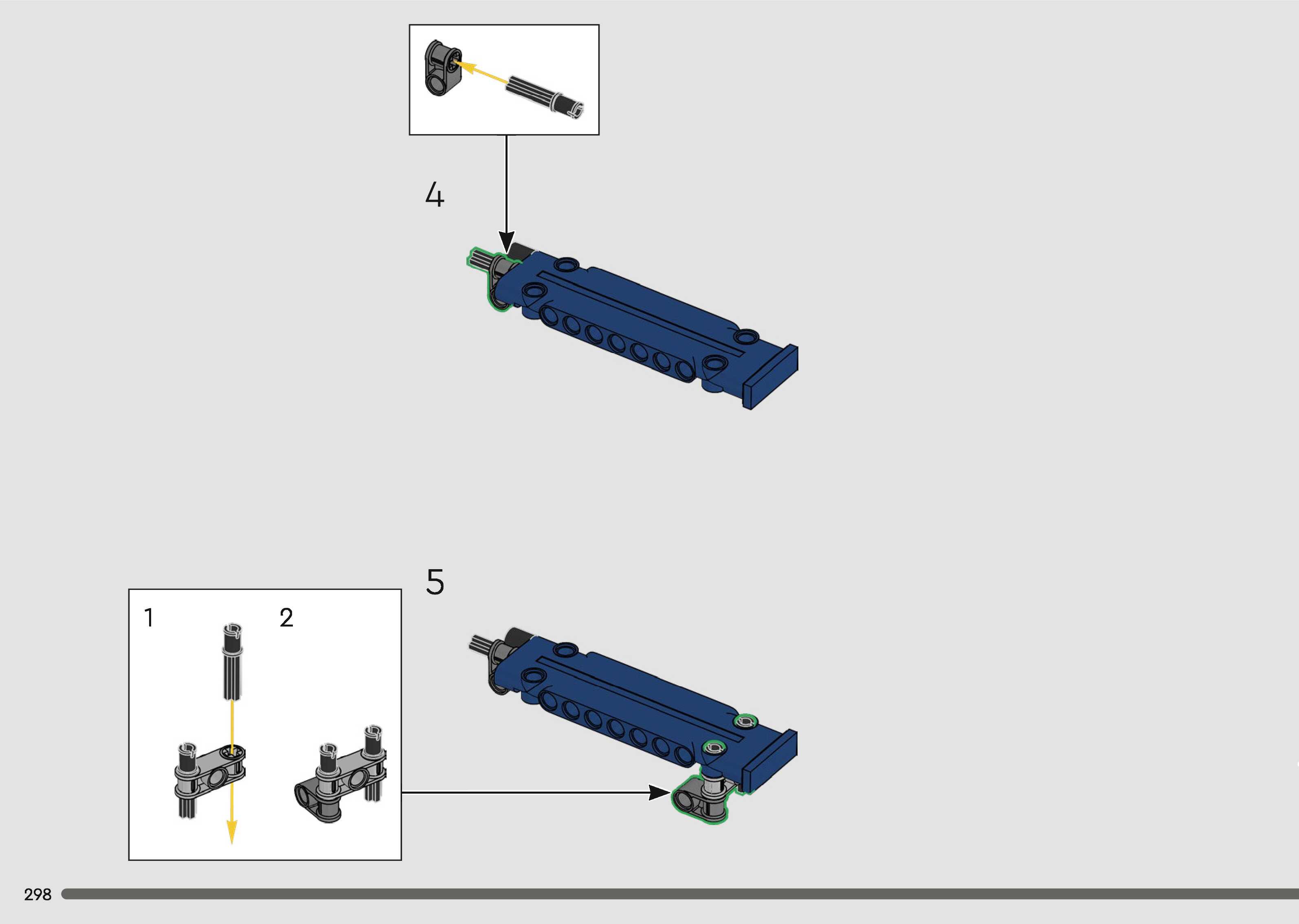 4

5

1

2

298