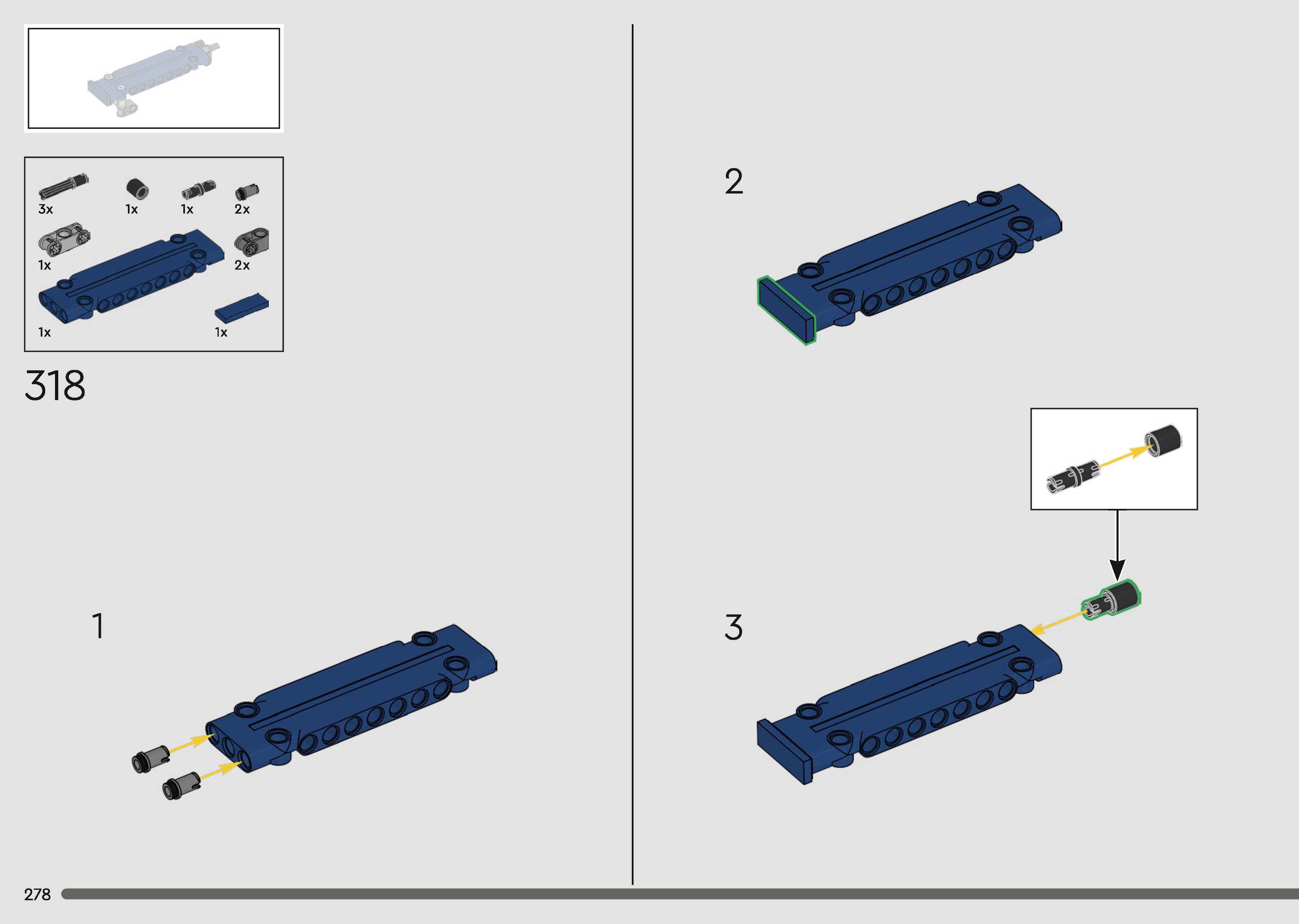 3x
1x
1x
2x
1x
2x
1x
1x

318

1

2

3

278