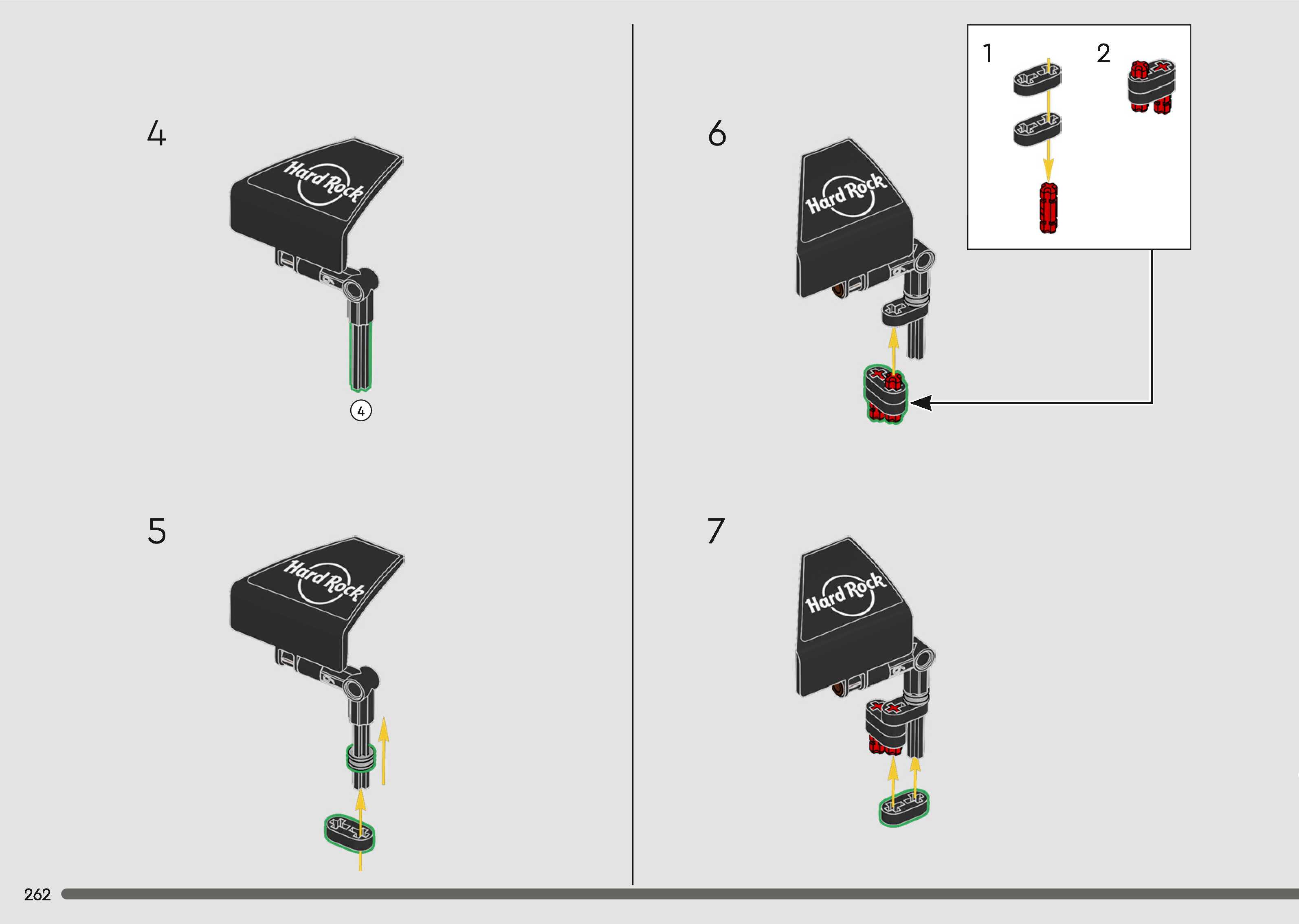 4

Hard Rock

4

5

Hard Rock

6

Hard Rock

1

2

7

Hard Rock

262