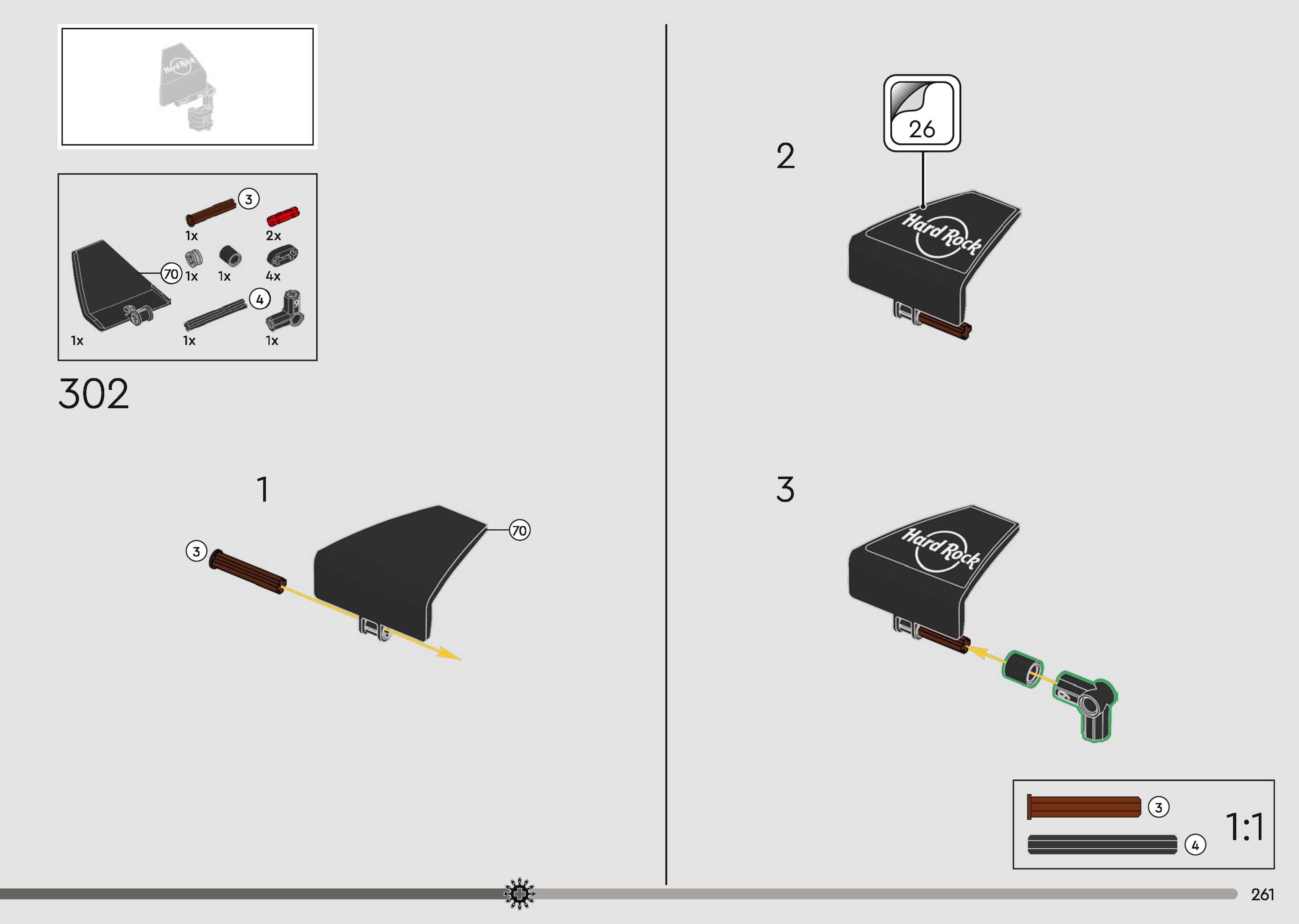 Hard Rock

3
1x
2x
70
1x
1x
4x
4
1x
1x
1x

302

1
3
70

2
26
Hard Rock

3
Hard Rock

3
4
1:1

261