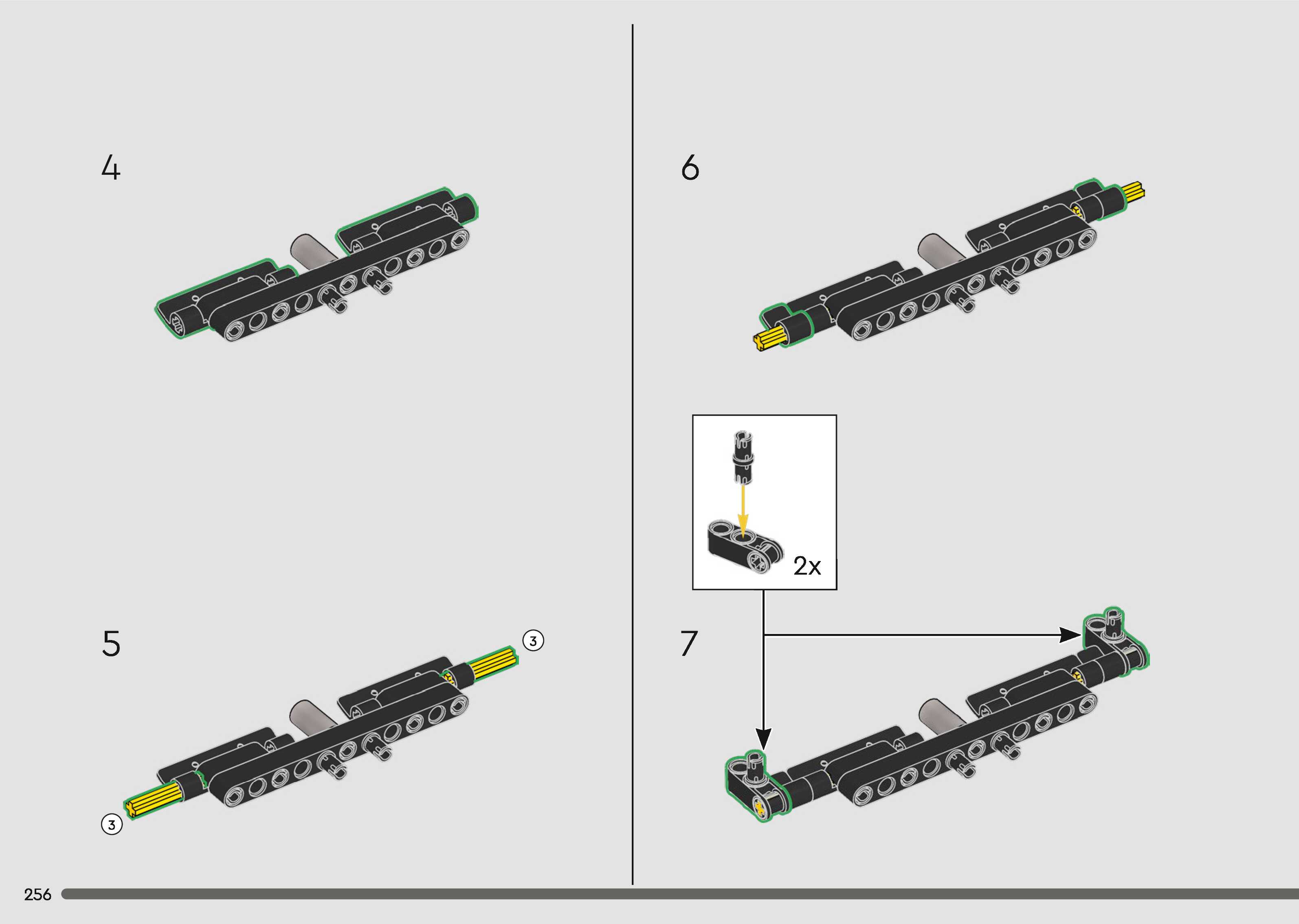 4

5

3

3

6

2x

7

256