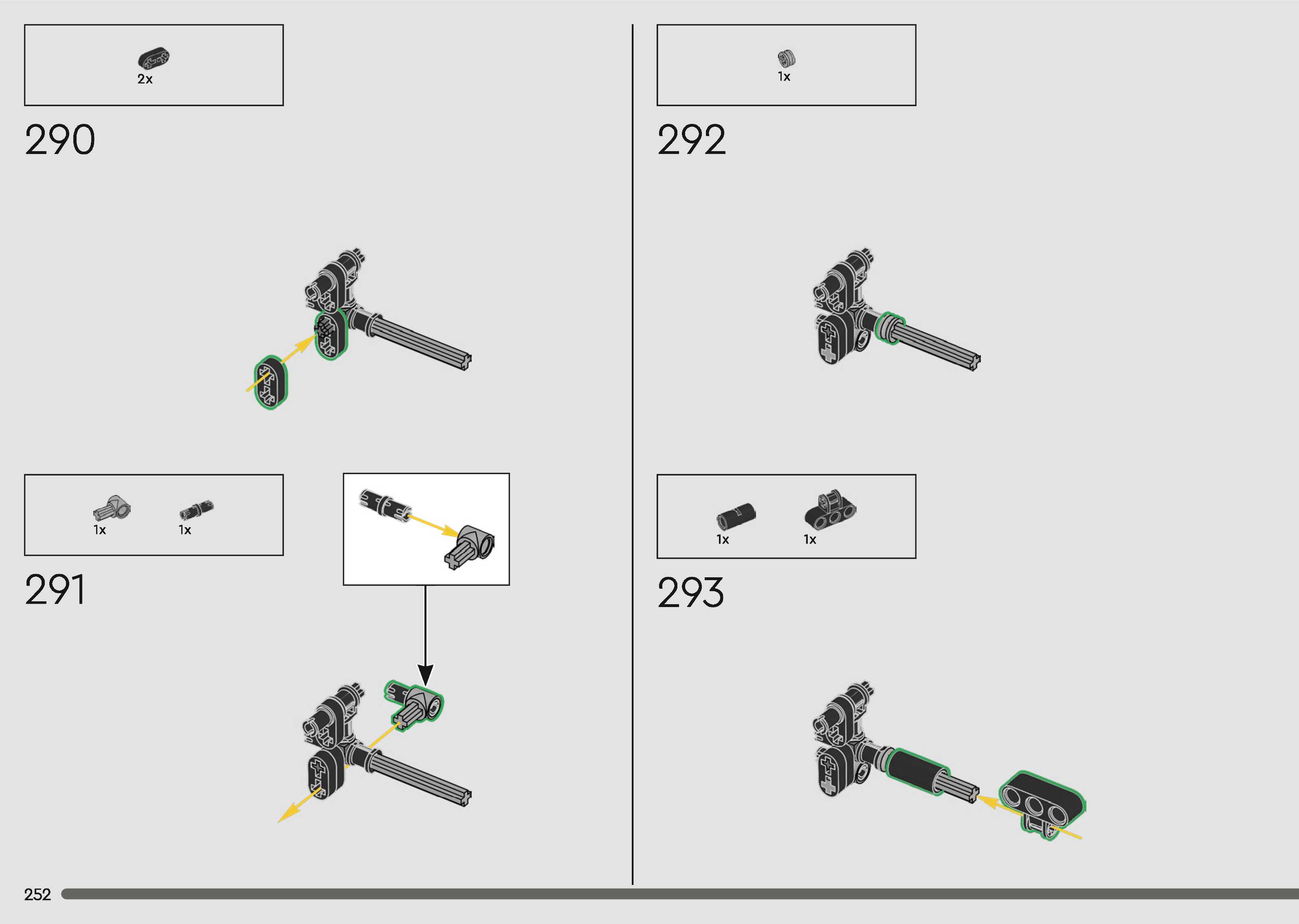 2x

290

1x

1x

291

1x

292

1x

1x

293

252