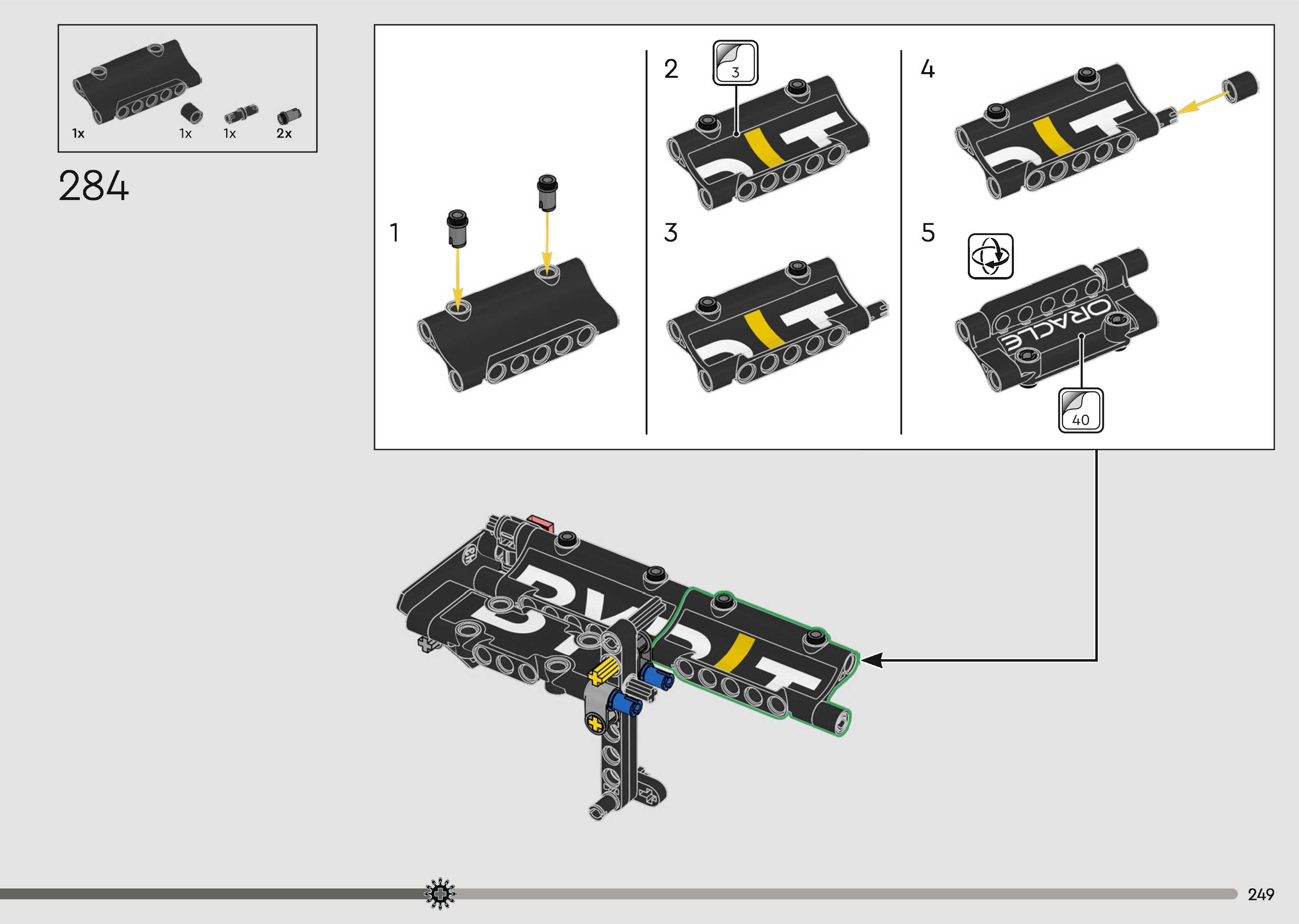 1x 1x 1x 2x

284

1

2

3

3

4

5

ORACLE

40

249