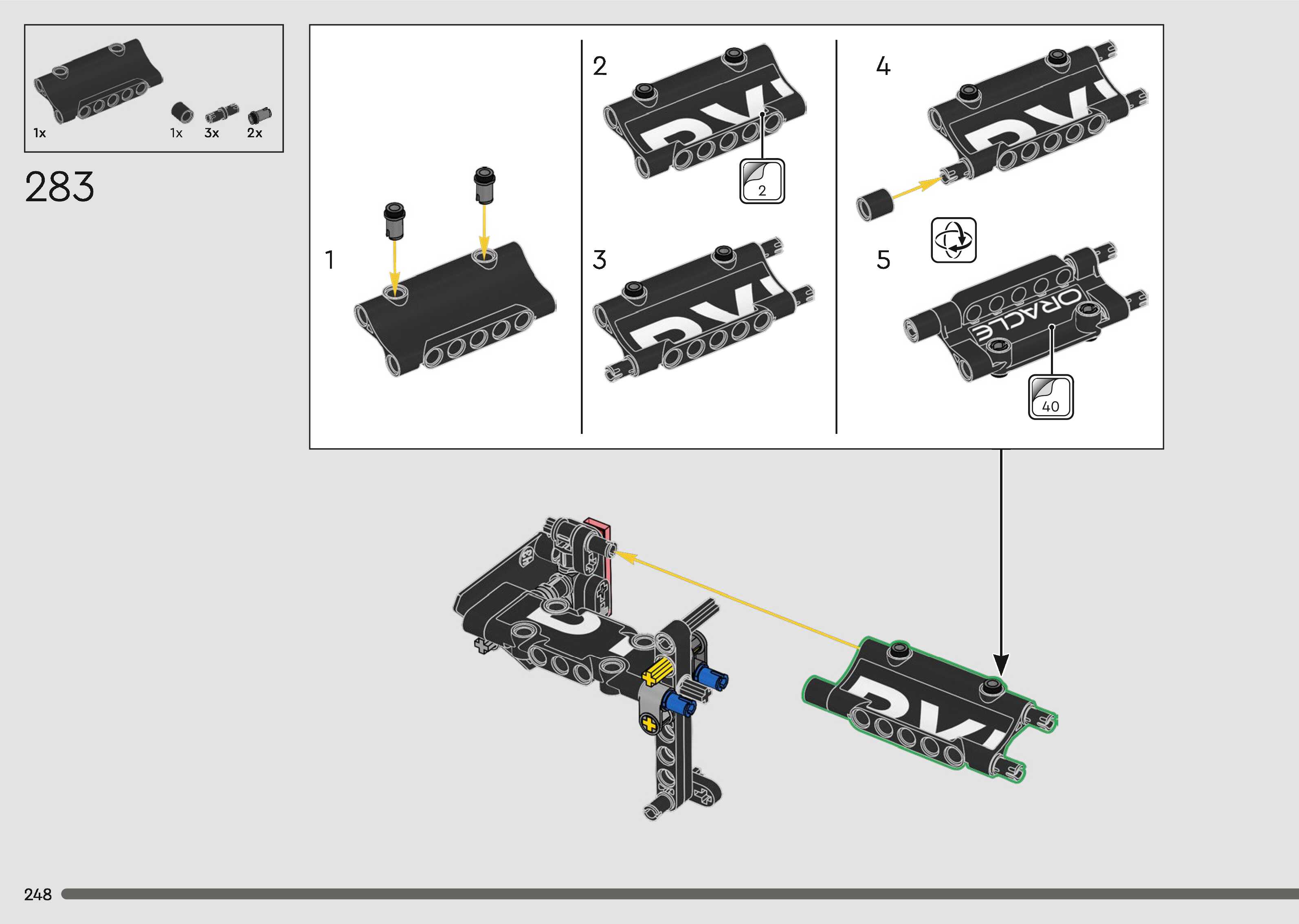 1x 1x 3x 2x

283

1

2

2

3

4

5

ORACLE

40

248