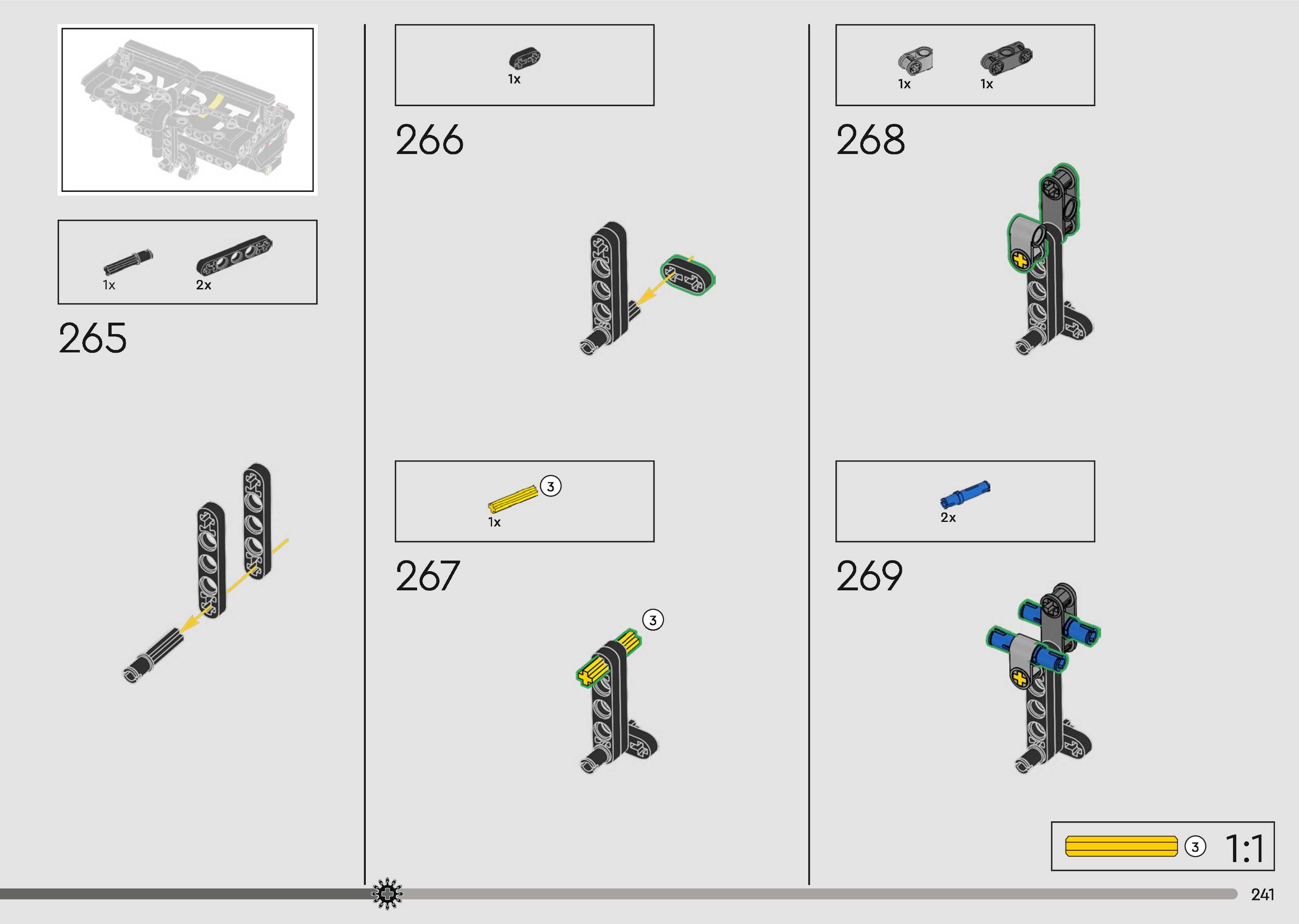 1x 2x

265

1x

266

3

1x

267

3

1x 1x

268

2x

269

3 1:1

241