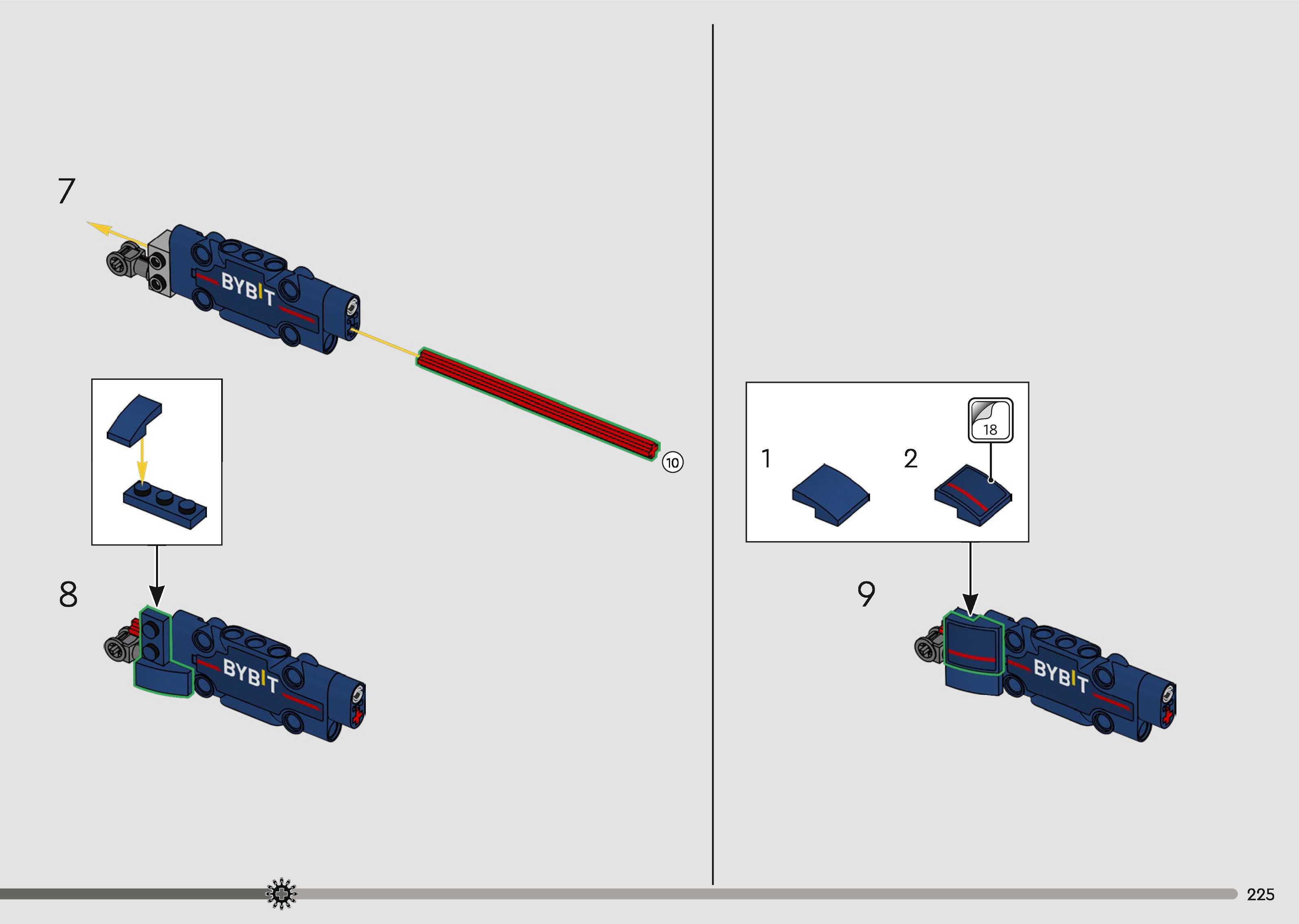 7

BYBIT

10

8

BYBIT

1

2

18

9

BYBIT

225