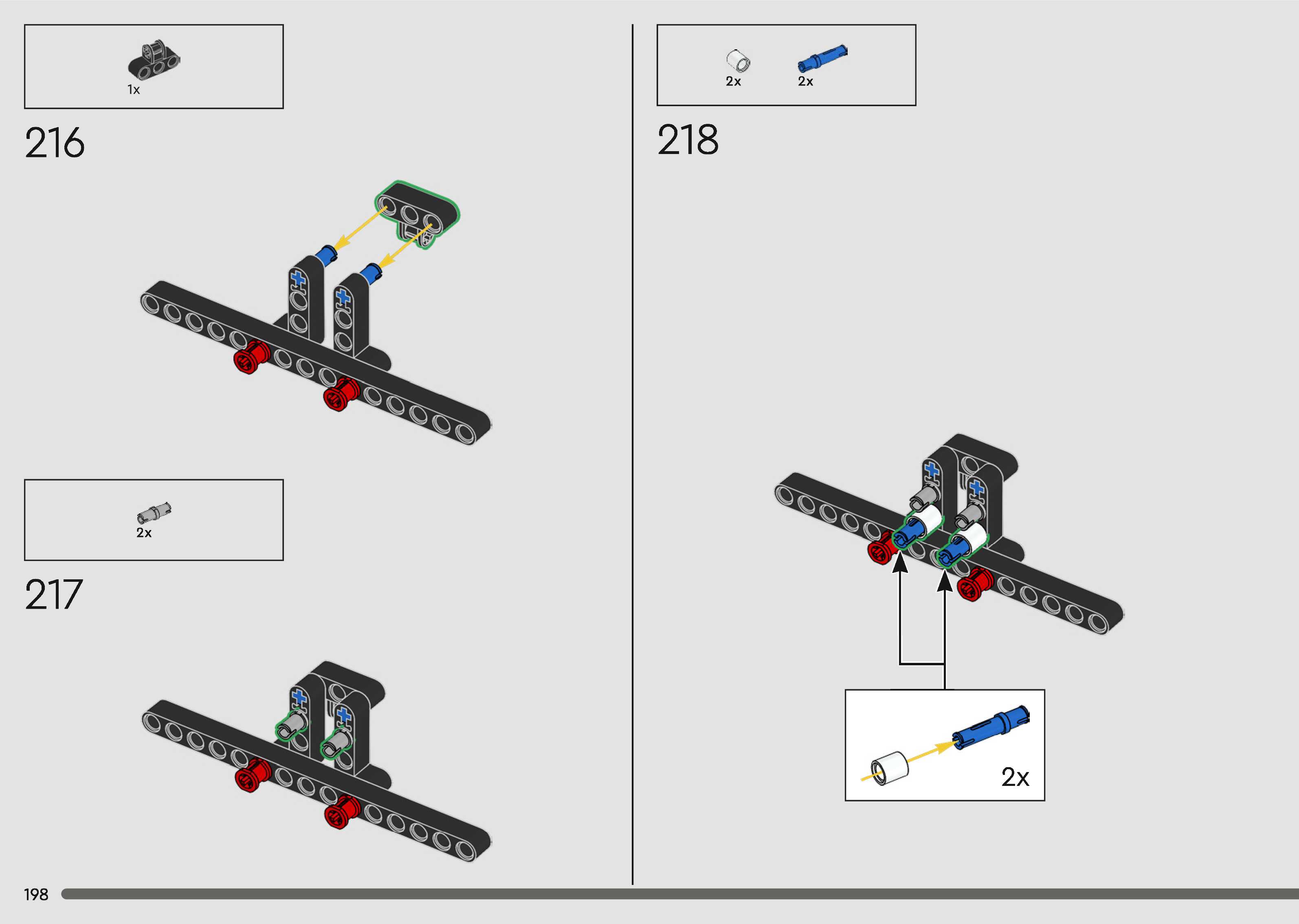 1x

216

2x

217

2x 2x

218

2x

198