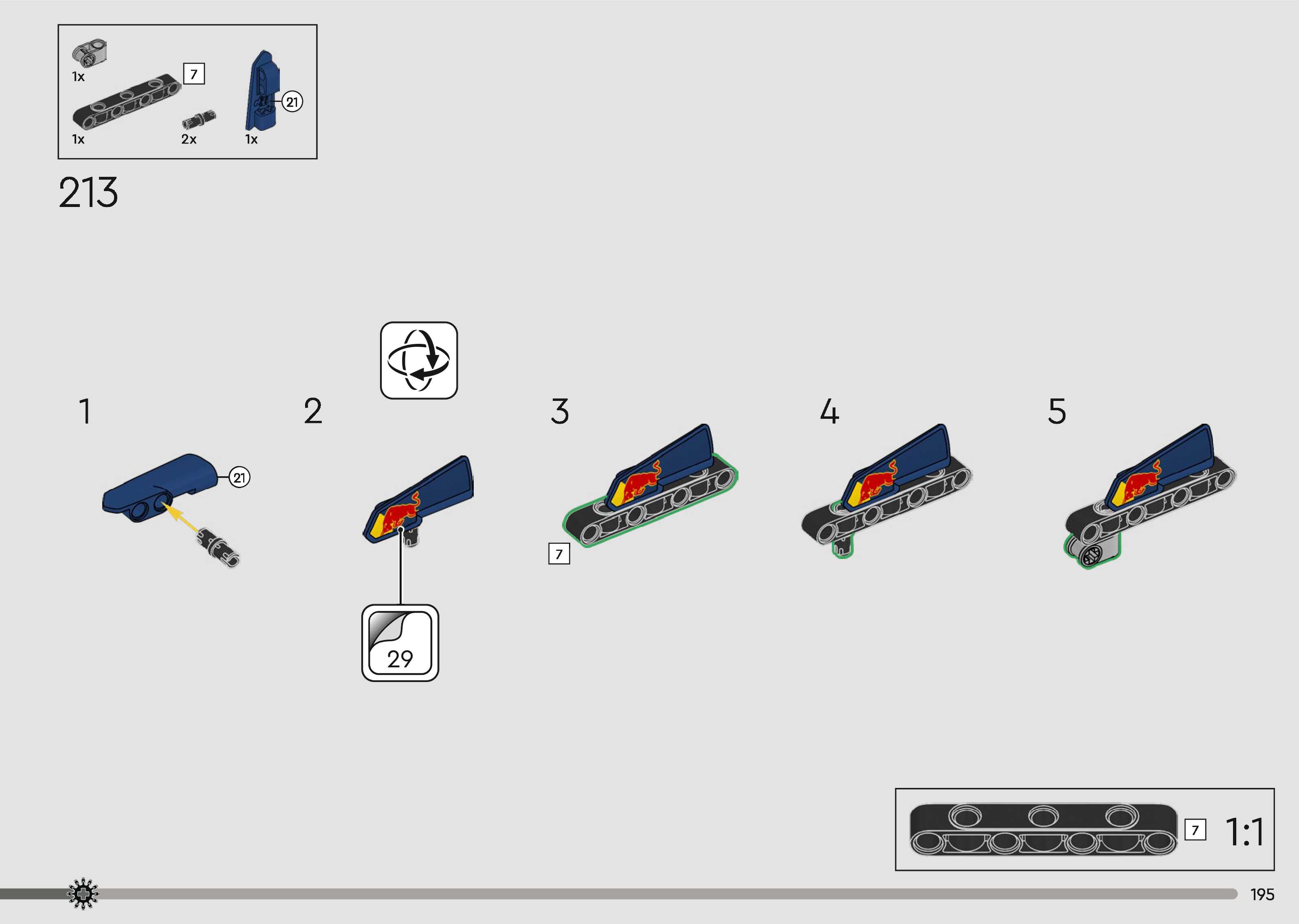 1x

7

21

1x

2x

1x

213

1

21

2

29

3

7

4

5

7

1:1

195