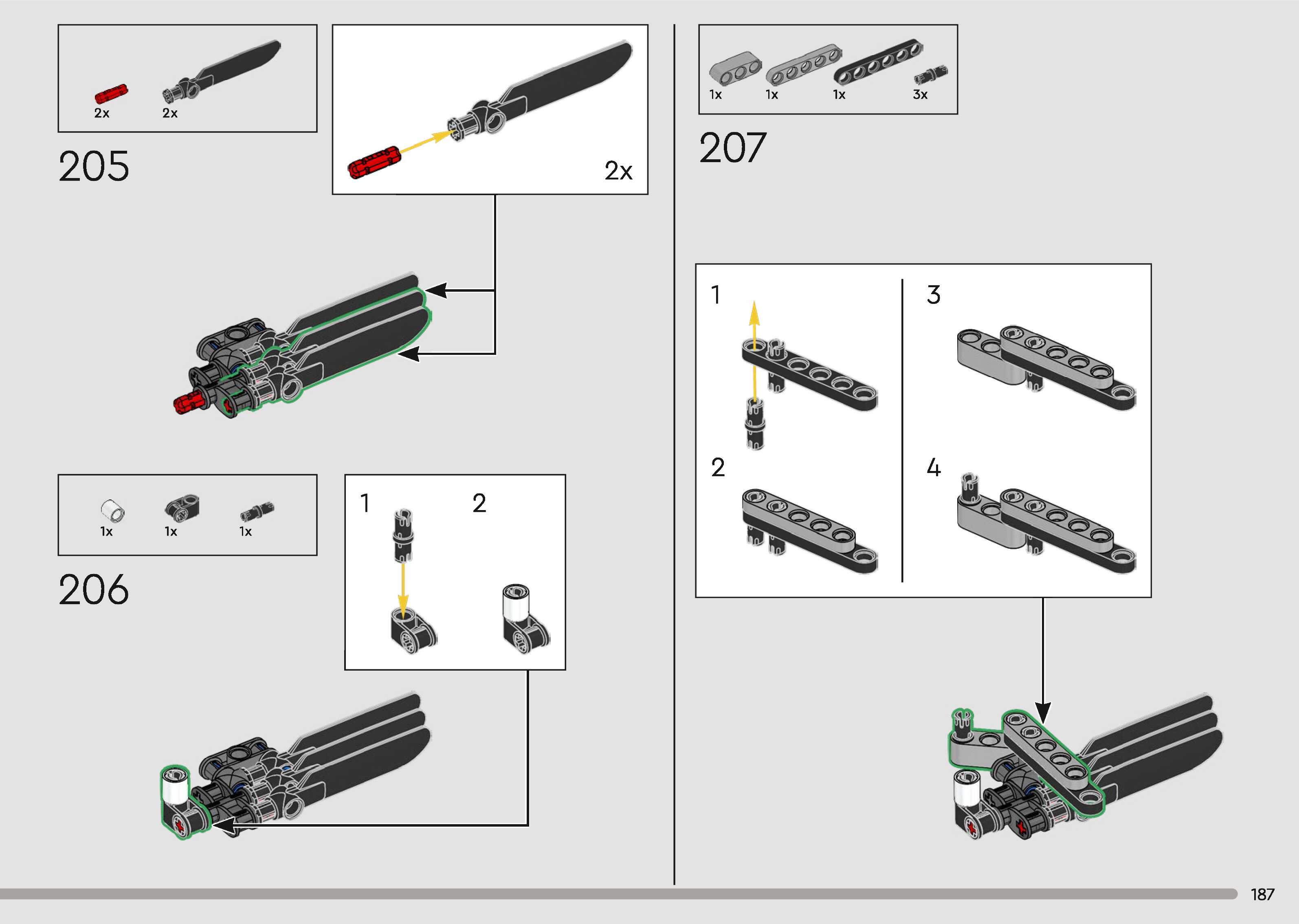 2x 2x

205

2x

1x 1x 1x

206

1
2

1x 1x 1x 3x

207

1
2
3
4

187