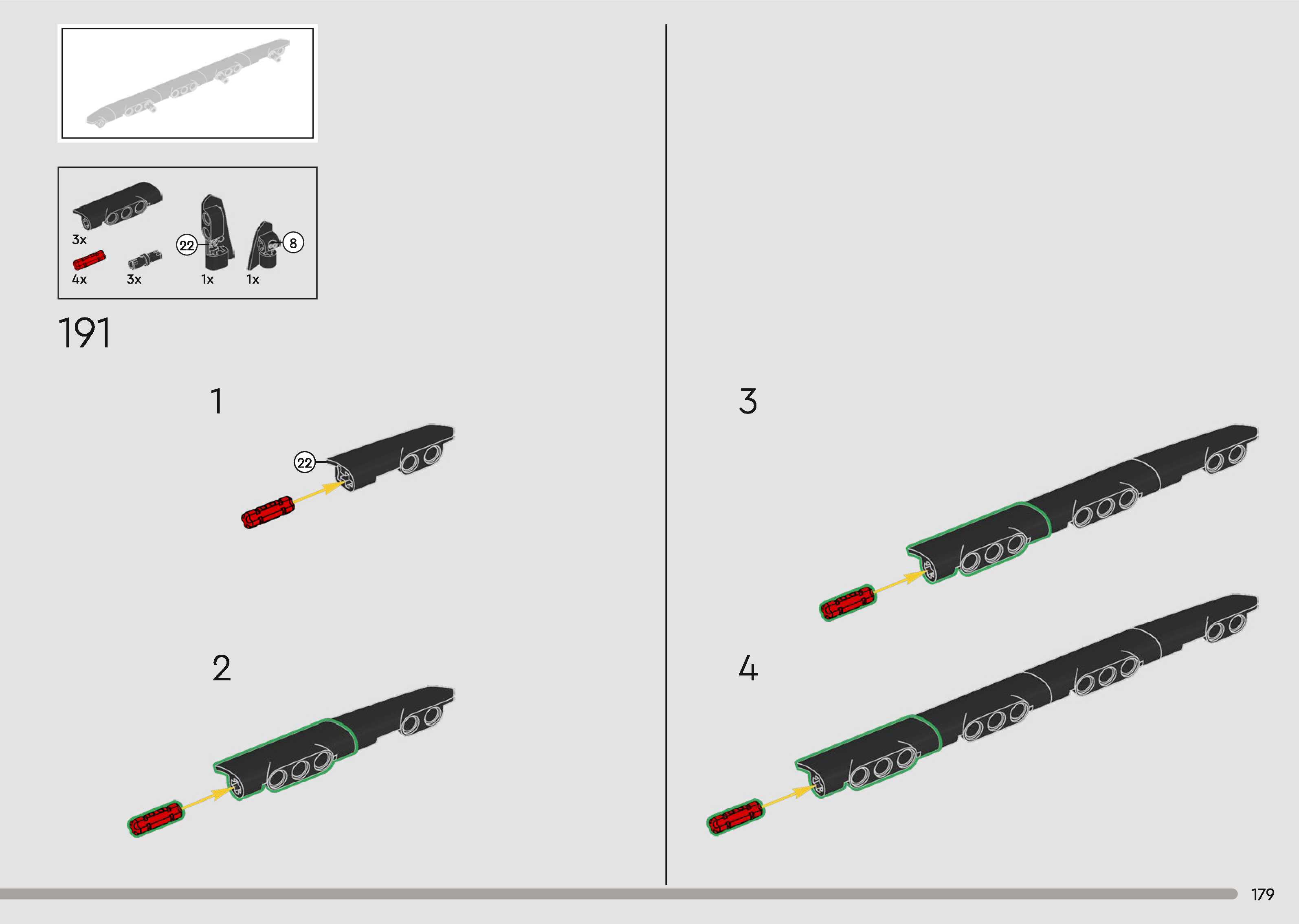 3x
22
8
4x
3x
1x
1x

191

1

22

2

3

4

179