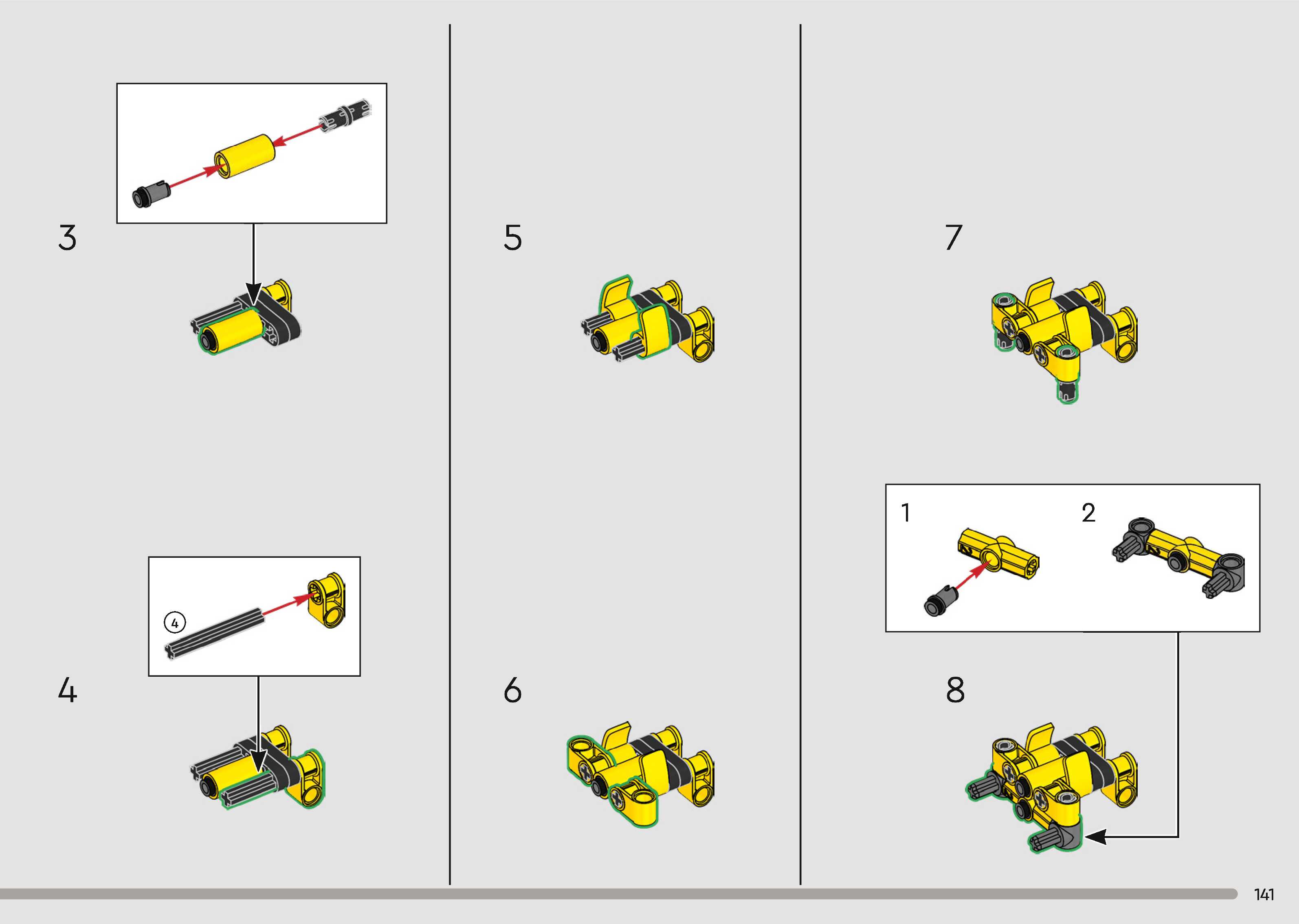 3

4

4

5

6

7

1

2

8

141