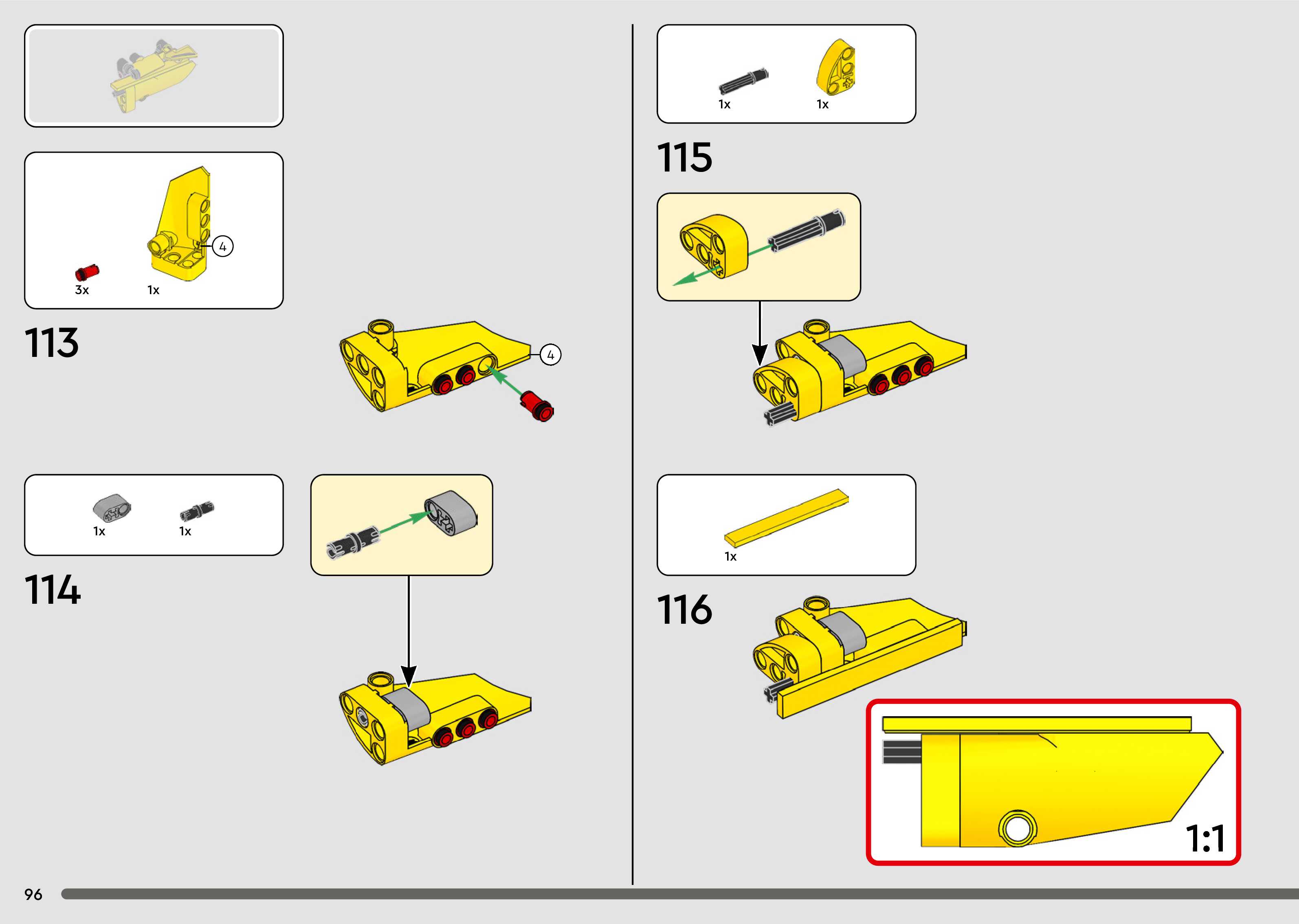 3x
1x
4
113
4

1x
1x
114

1x
1x
115

1x
116
1:1

96