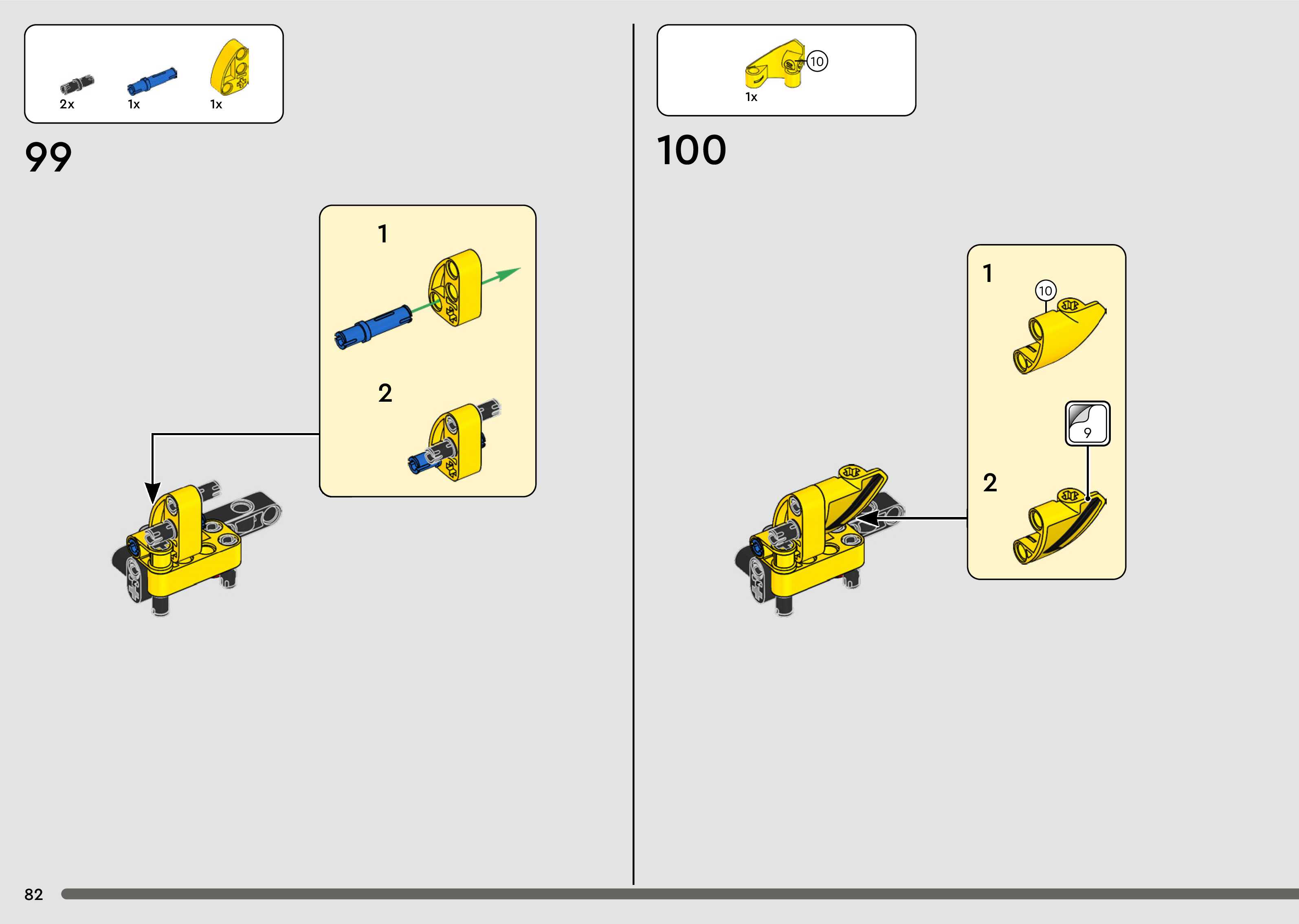 2x 1x 1x

99

1

2

10

1x

100

1

10

9

2

82