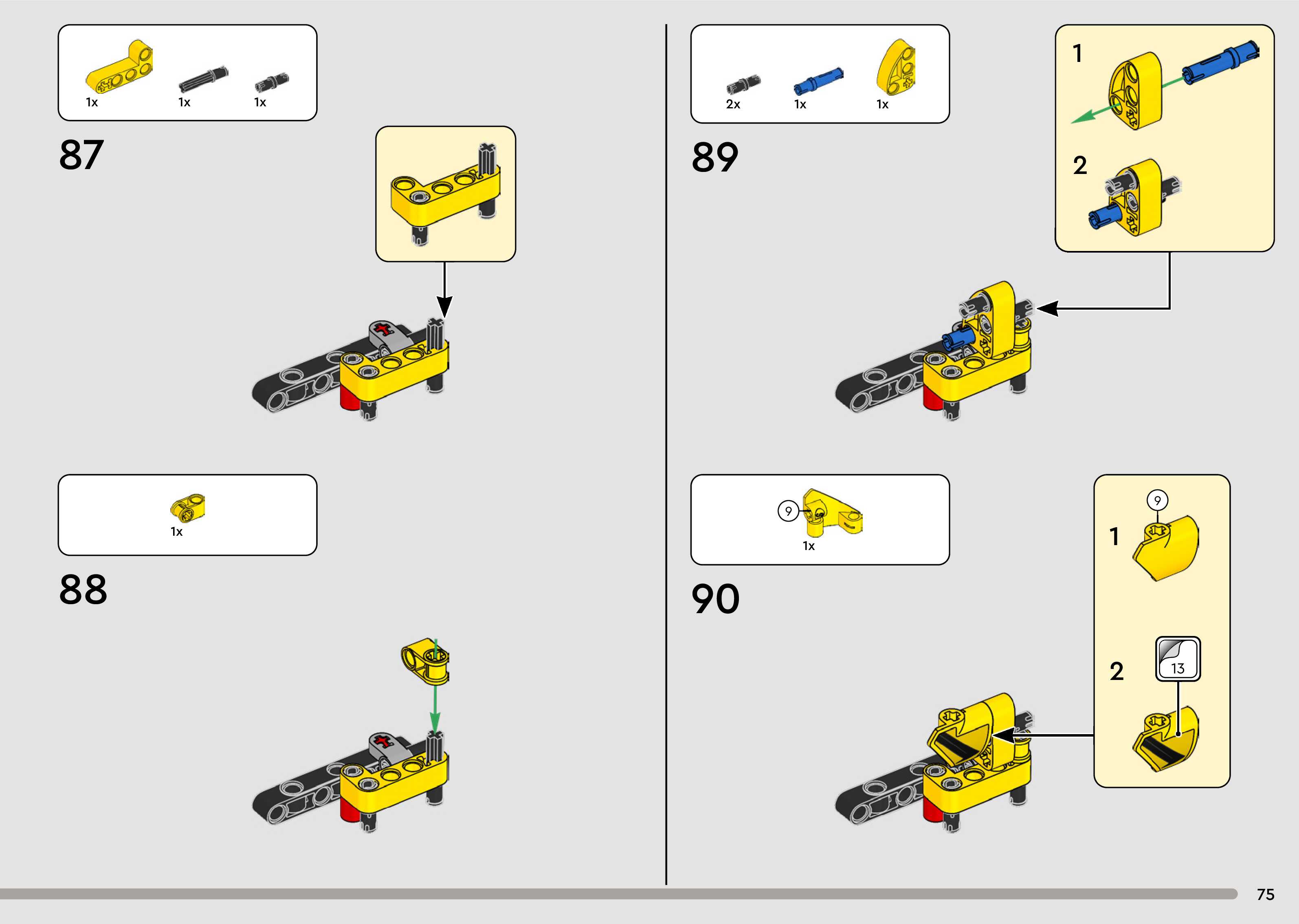 1x 1x 1x

87

1x

88

2x 1x 1x

89

1

2

9

1x

90

9

1

2

13

75