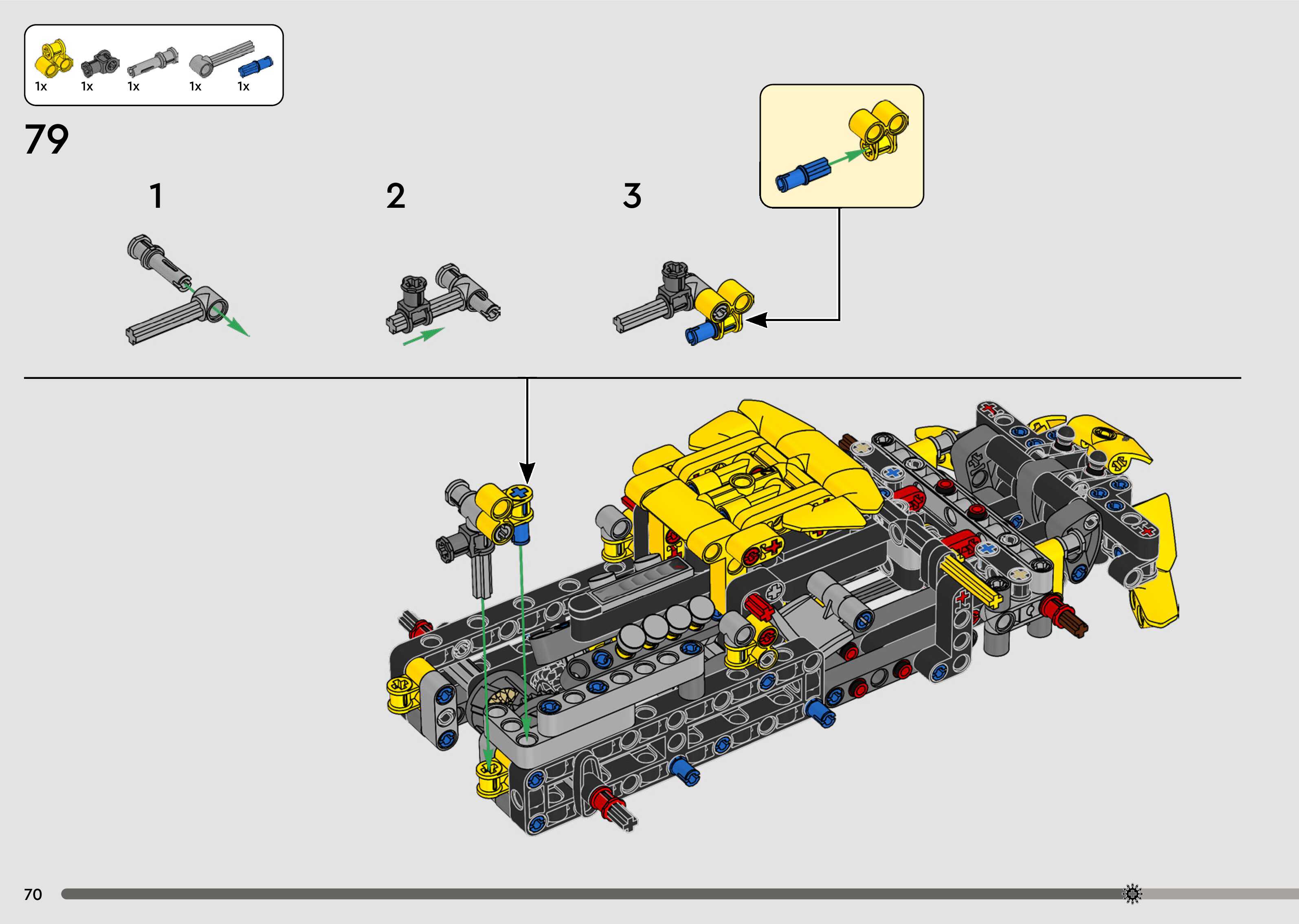 1x 1x 1x 1x 1x

79

1

2

3

70