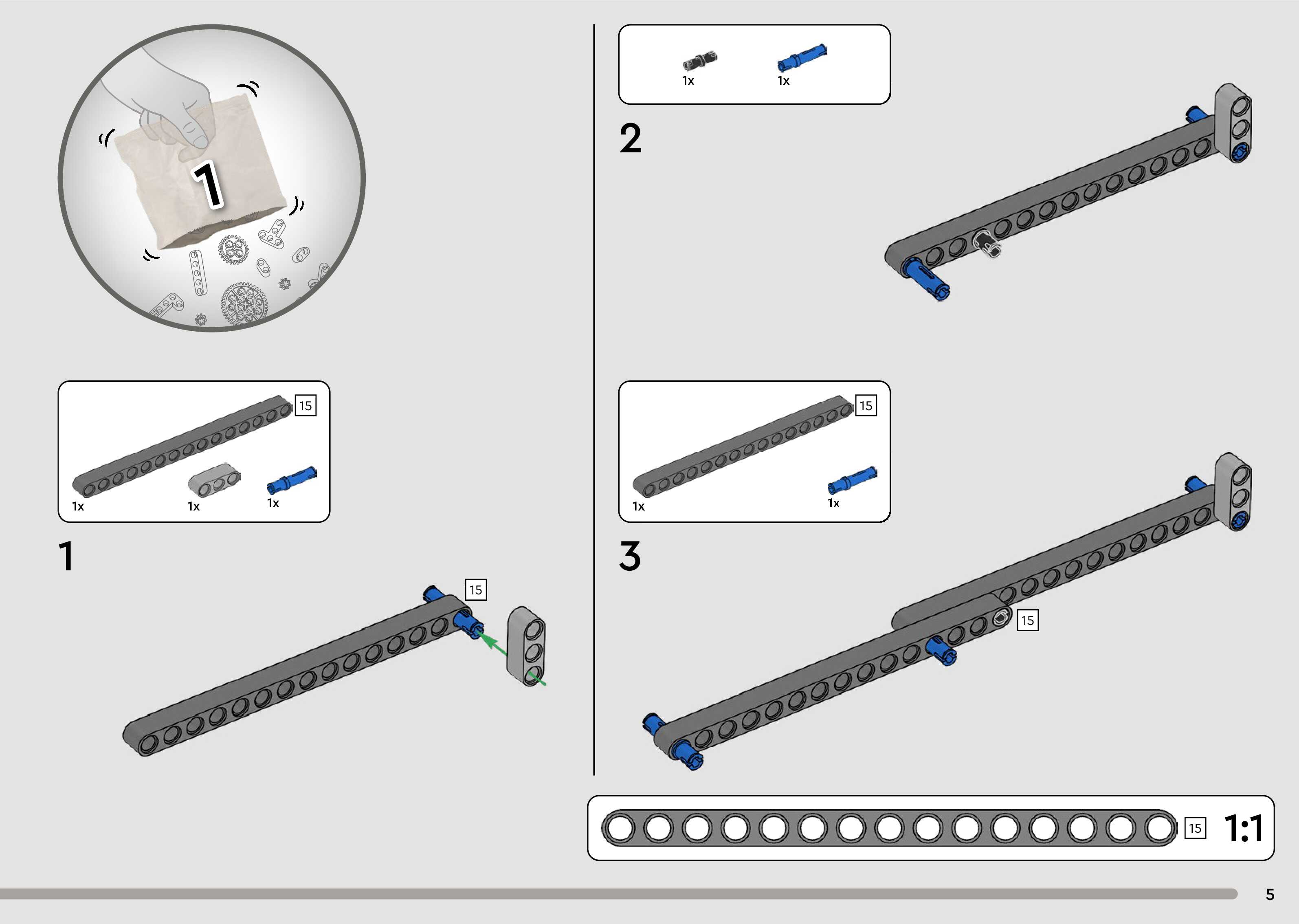 1

15

1x

1x

1x

1

15

1x

1x

2

15

1x

1x

3

15

15

1:1

5