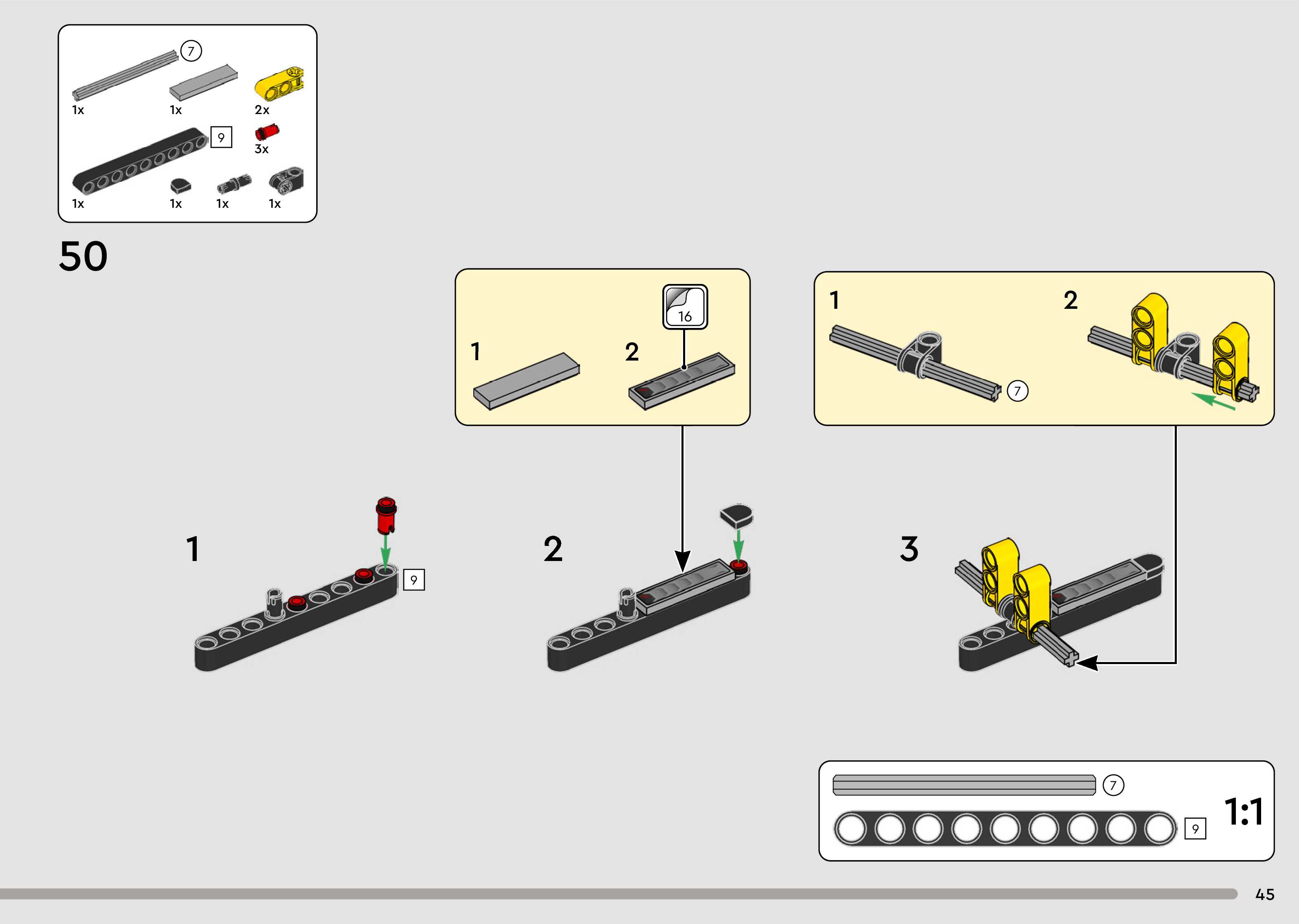 7
1x
1x
2x
9
3x
1x
1x
1x
1x

50

1
2
16

1
2
7

1
9

2

3

7
9
1:1

45