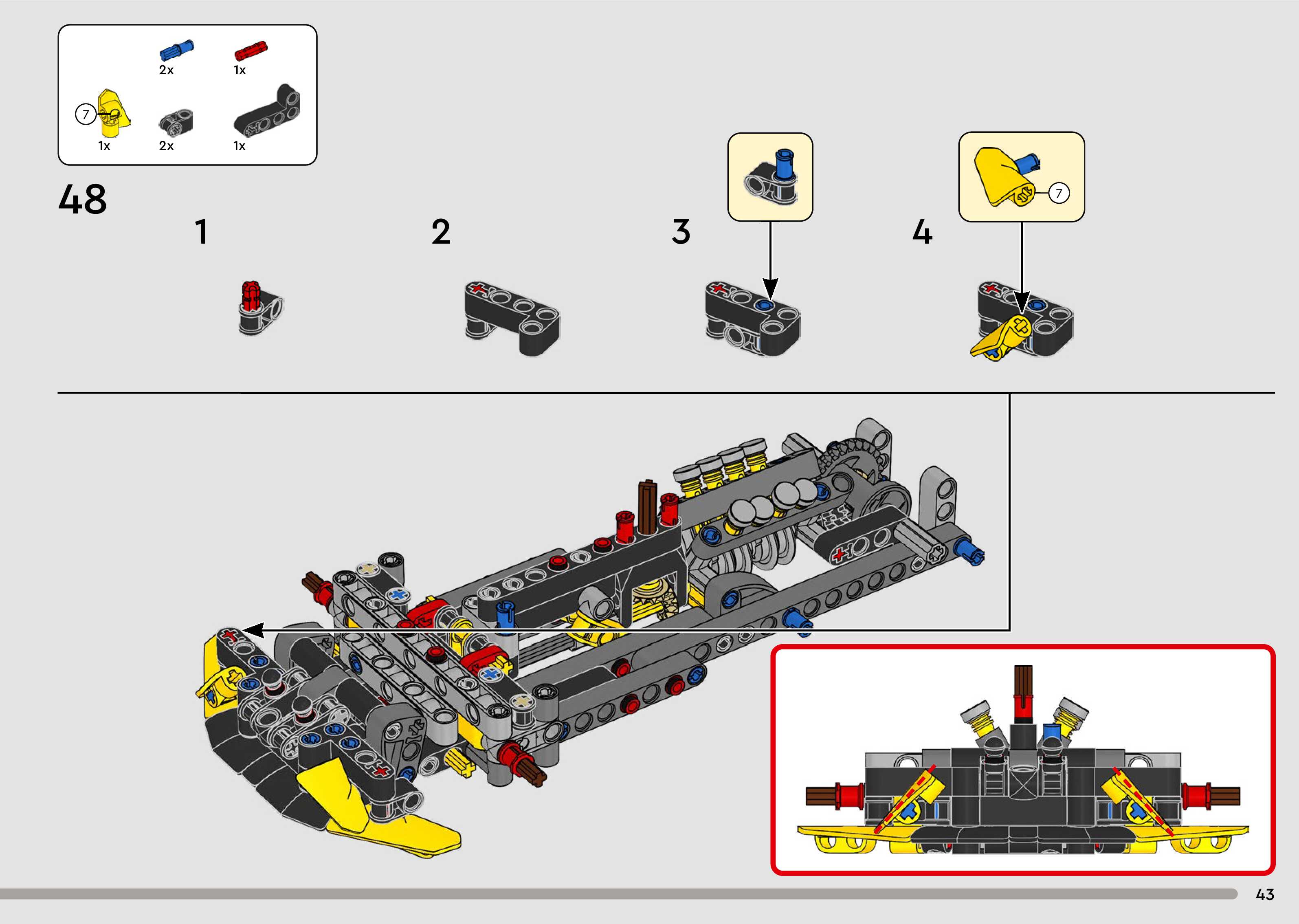 2x 1x

7

1x 2x 1x

48

1

2

3

4

7

43