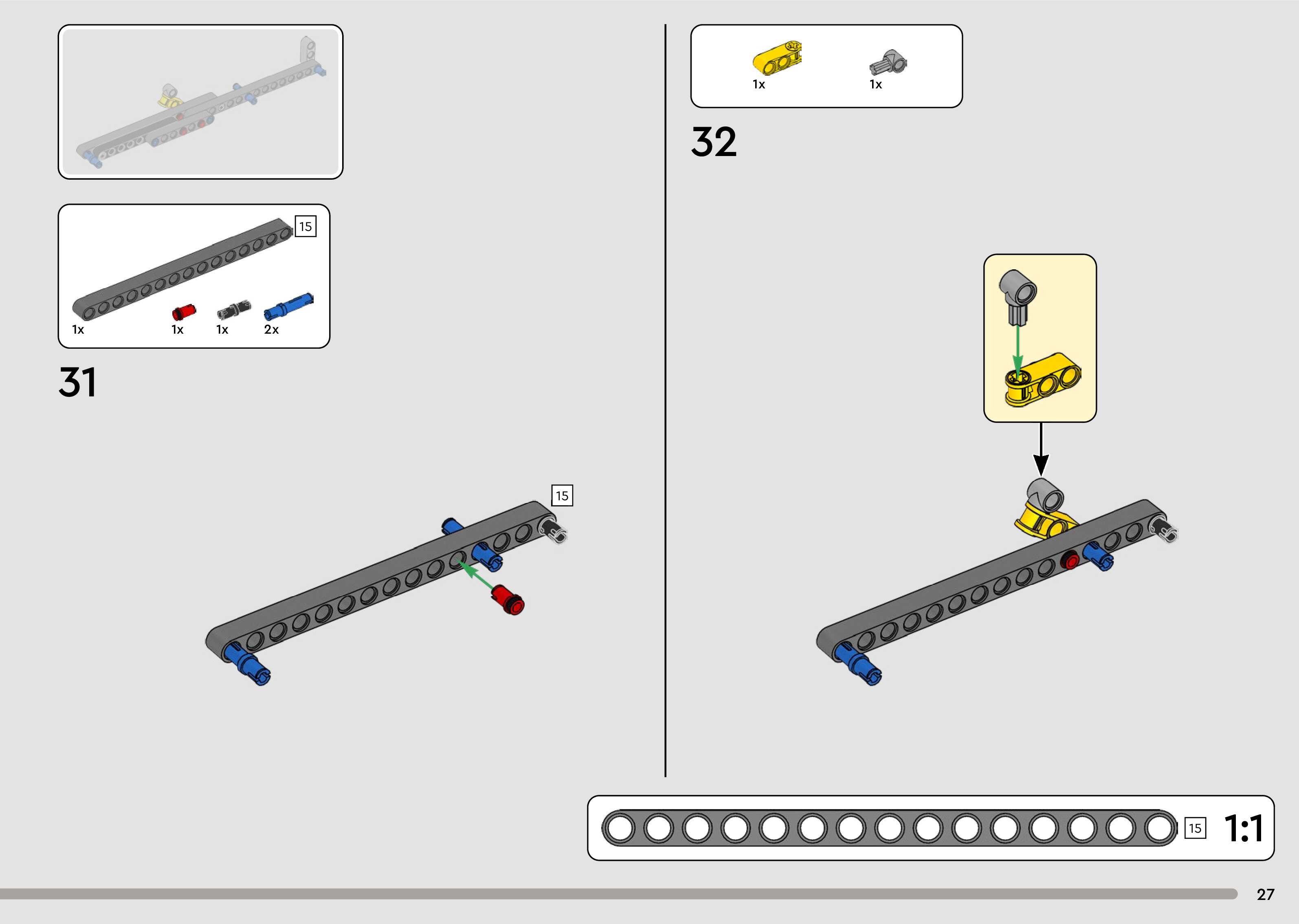 15
1x 1x 1x 2x

31

15

1x 1x

32

15 1:1

27