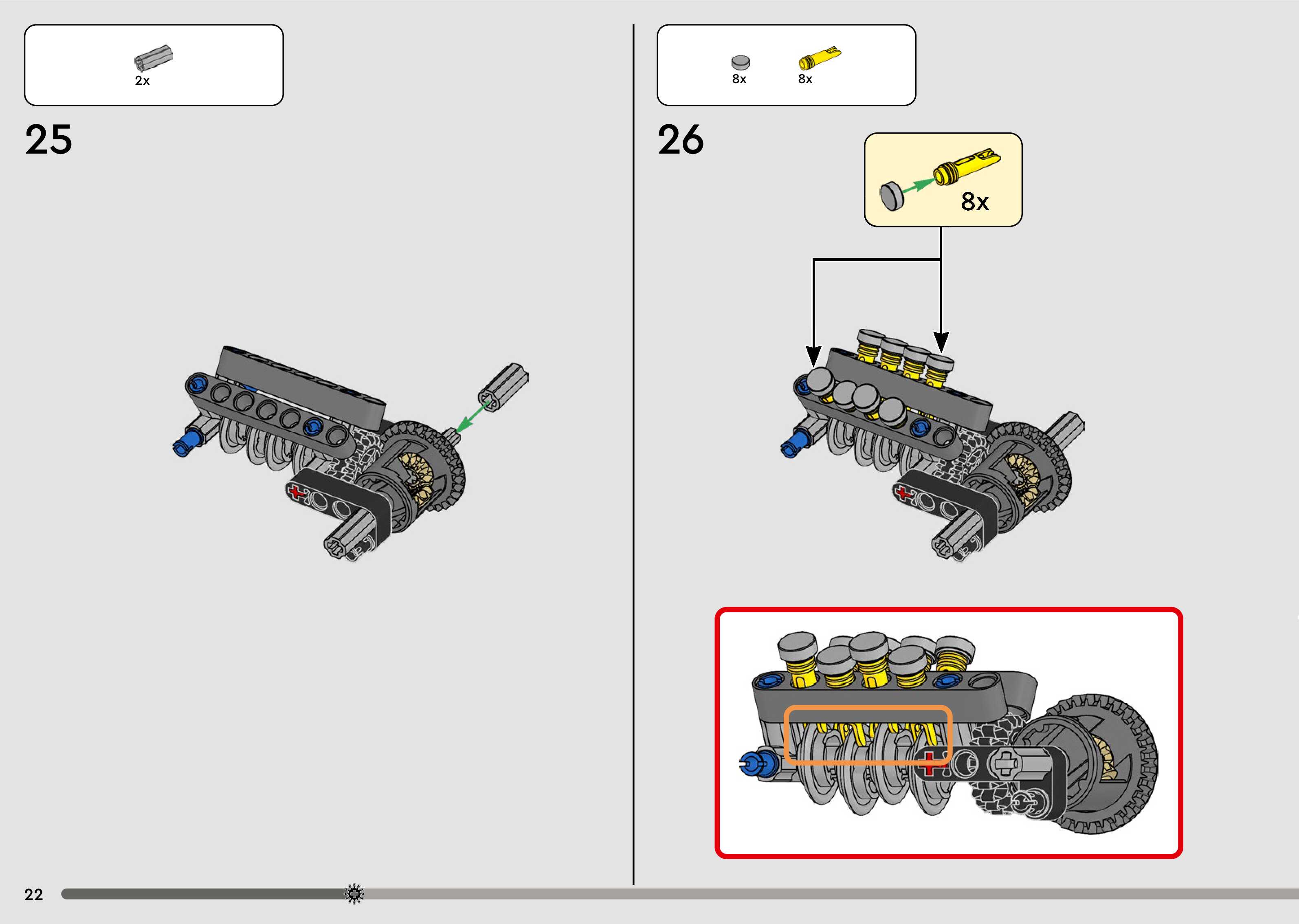 2x

25

8x 8x

26

8x

22