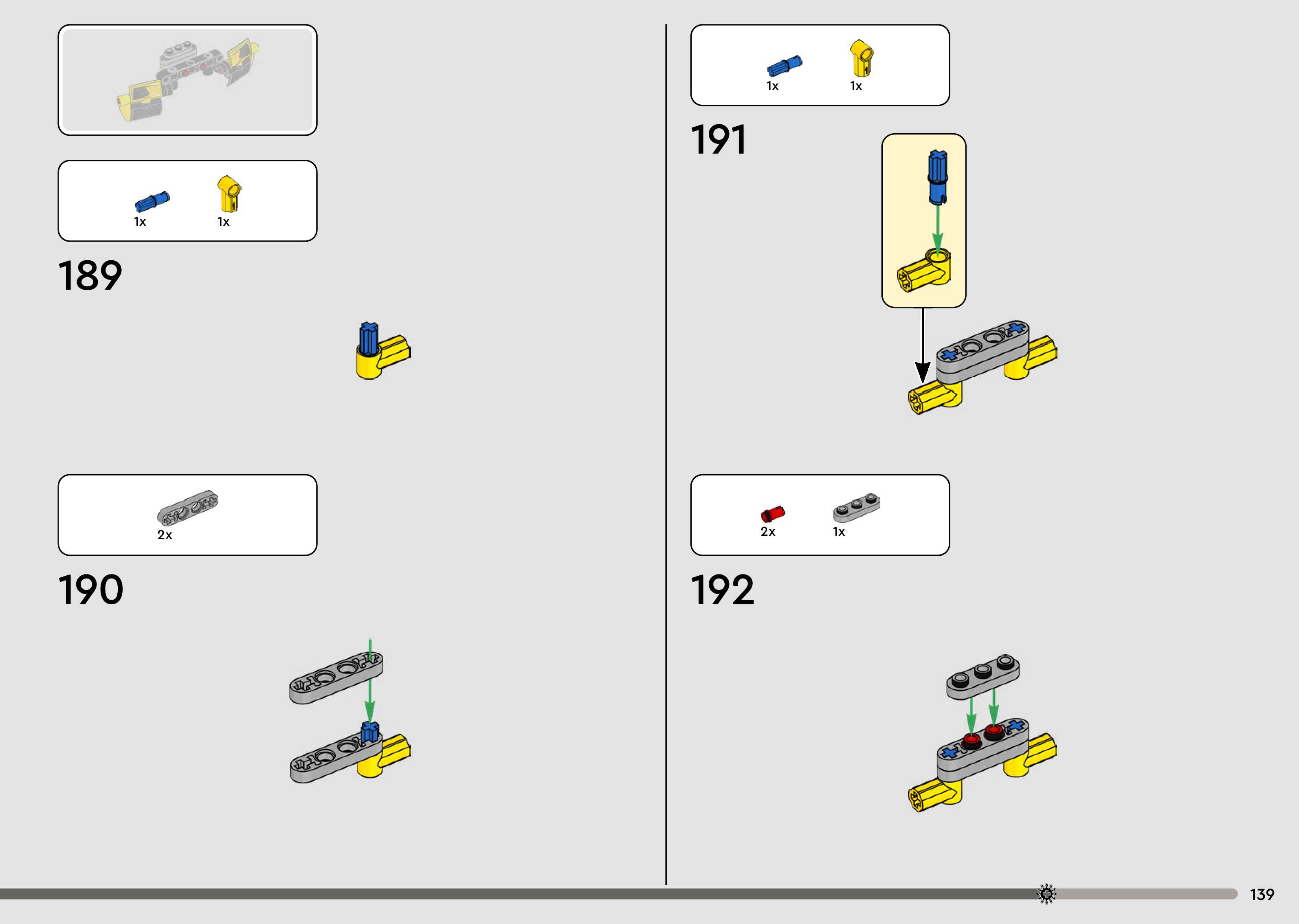 1x 1x

189

2x

190

1x 1x

191

2x 1x

192

139