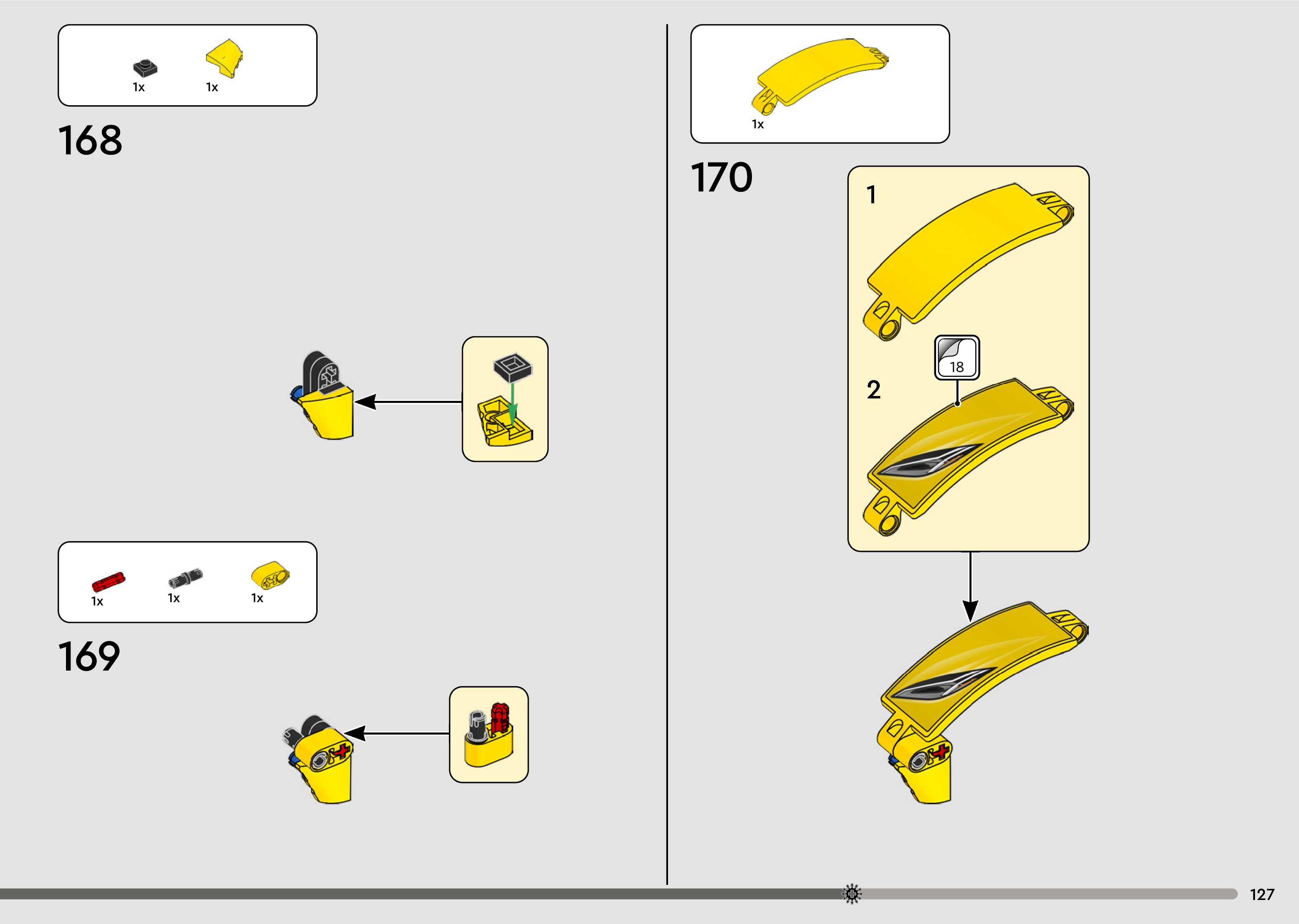 1x 1x

168

1x 1x 1x

169

1x

170

1

18

2

127