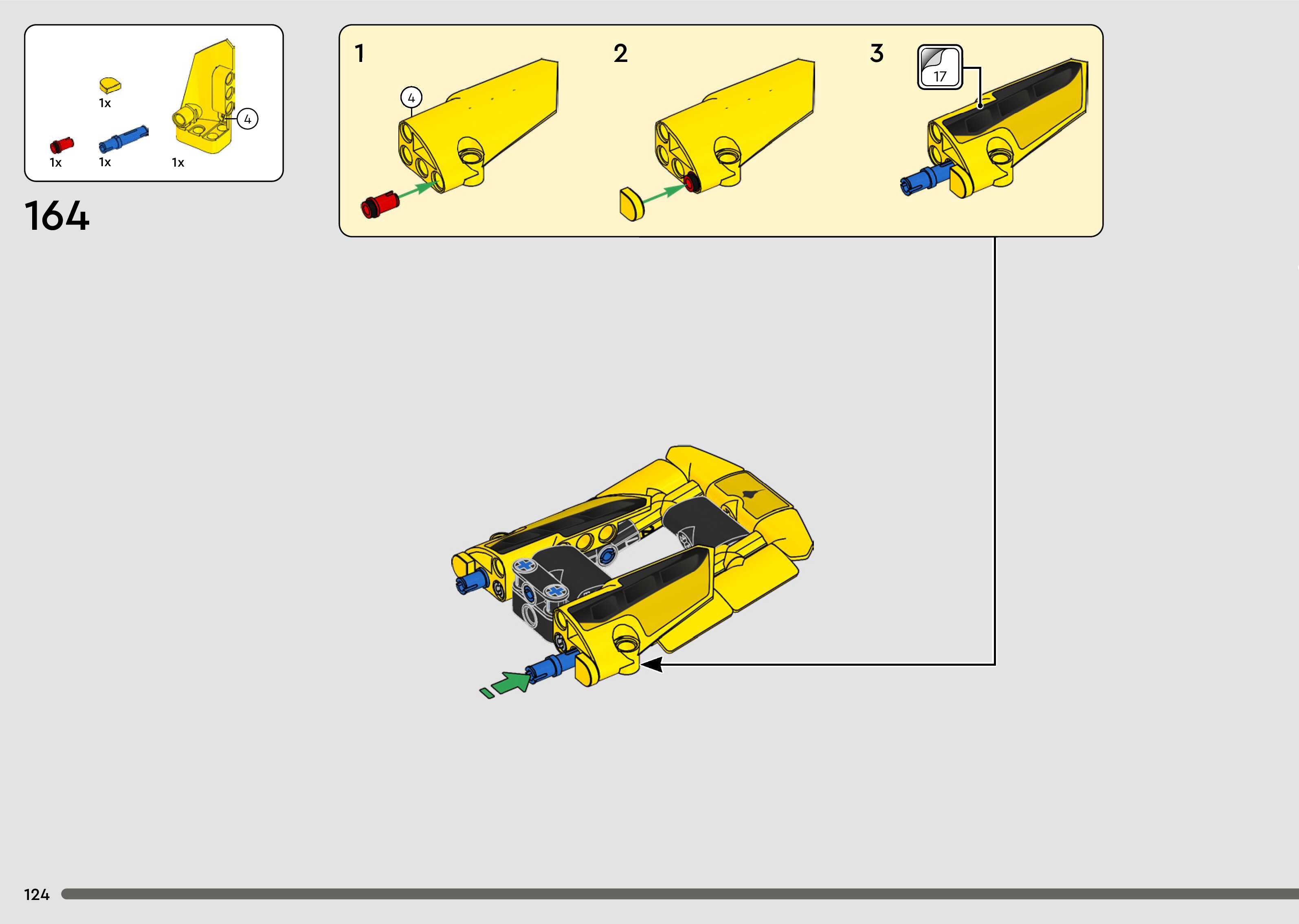 1x

4

1x 1x 1x

164

1

4

2

3

17

124