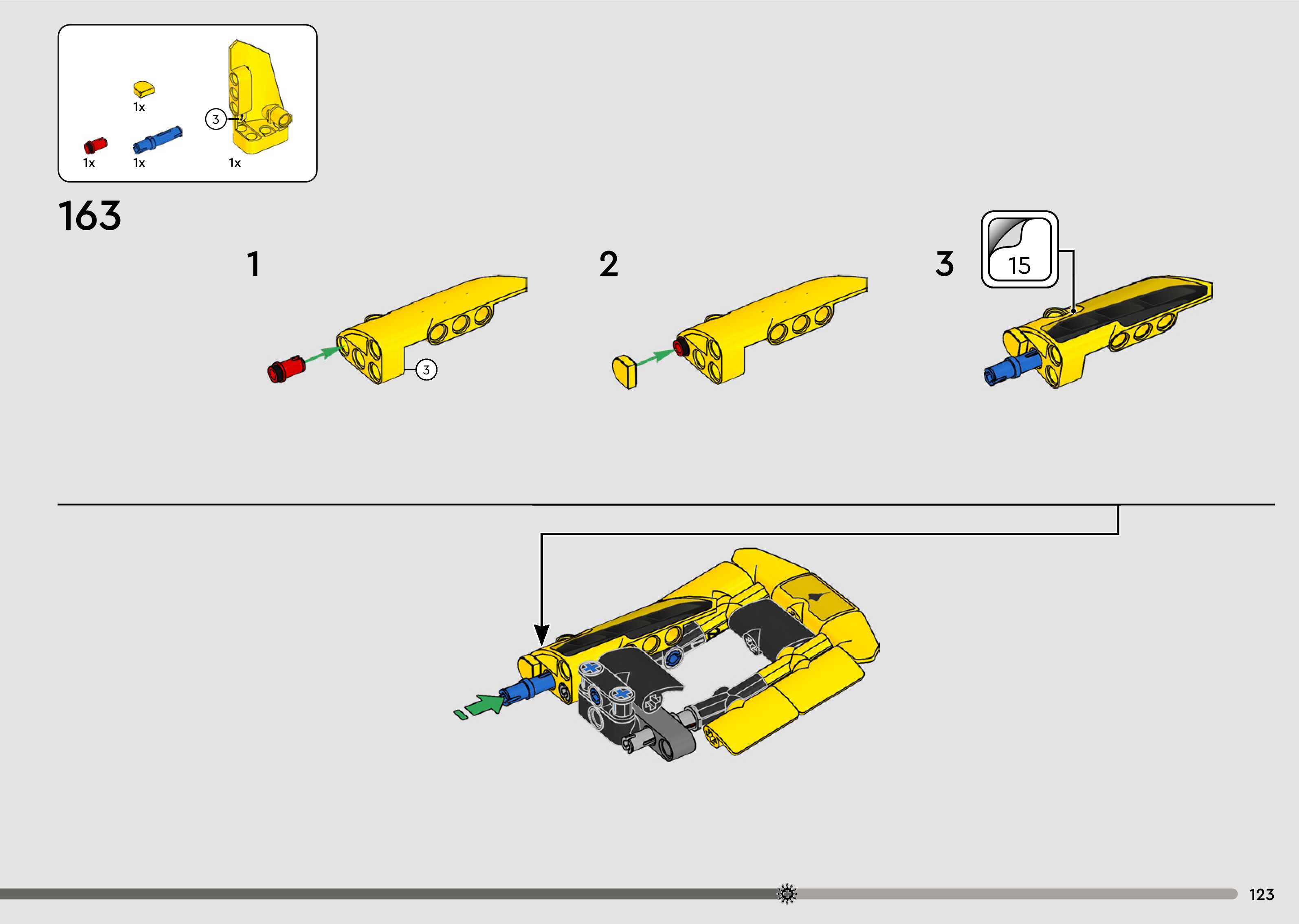 1x

3

1x 1x 1x

163

1

3

2

3

15

123