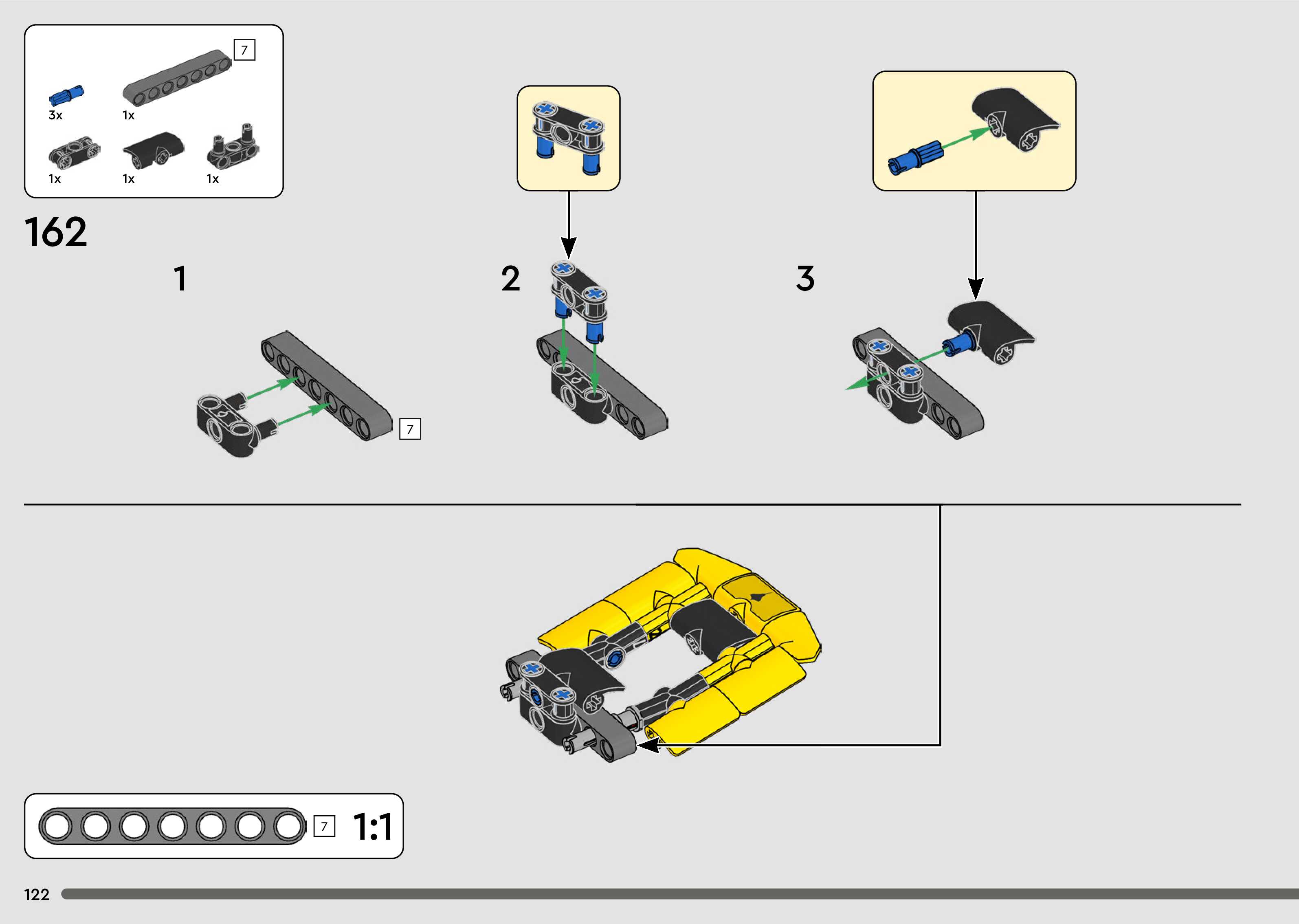 7

3x 1x

1x 1x 1x

162

1

7

2

3

7 1:1

122