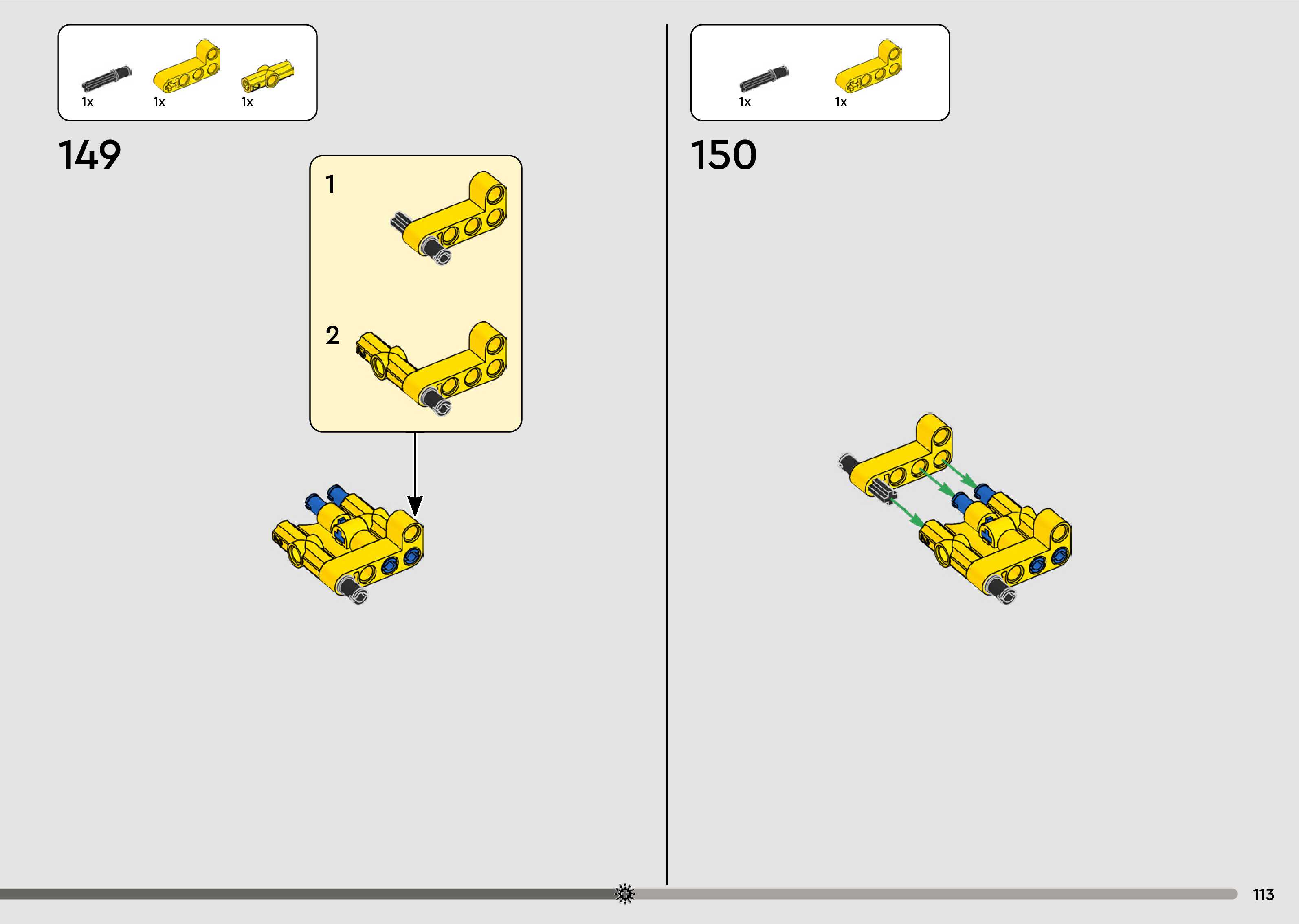 1x 1x 1x

149

1

2

1x 1x

150

113