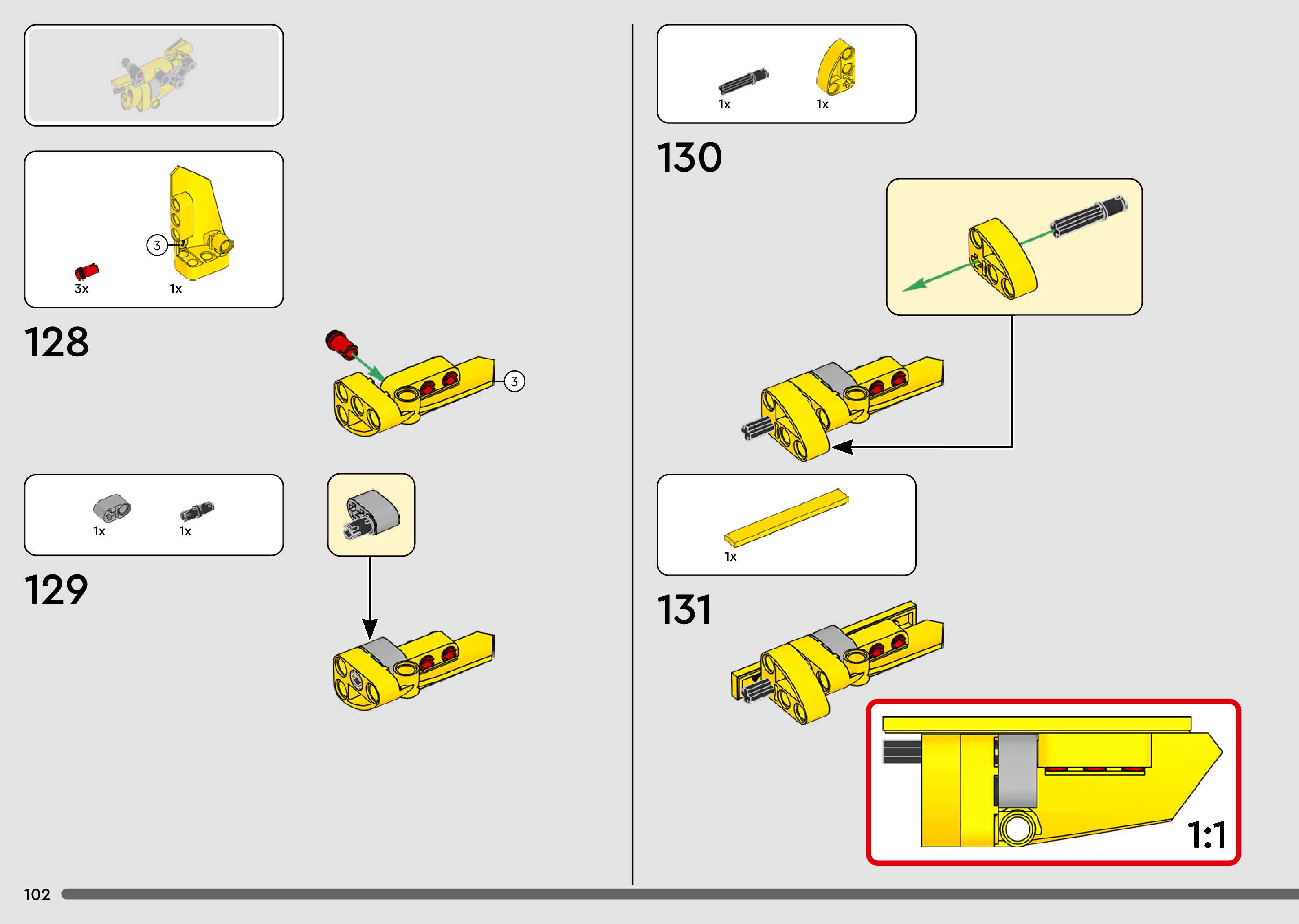 3

3x

1x

128

3

1x

1x

129

1x

1x

130

1x

131

1:1

102