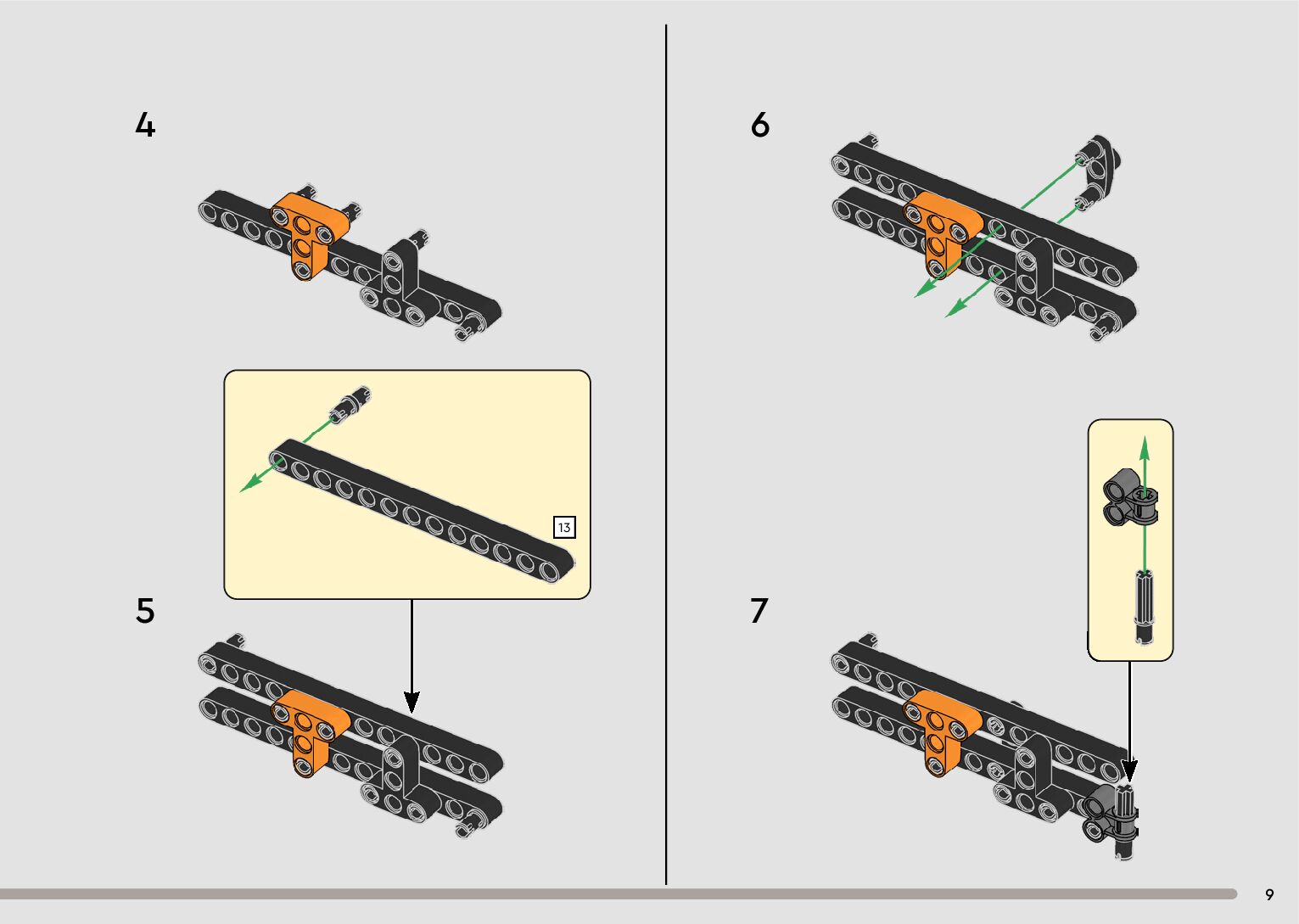 4

13

5

6

7

9