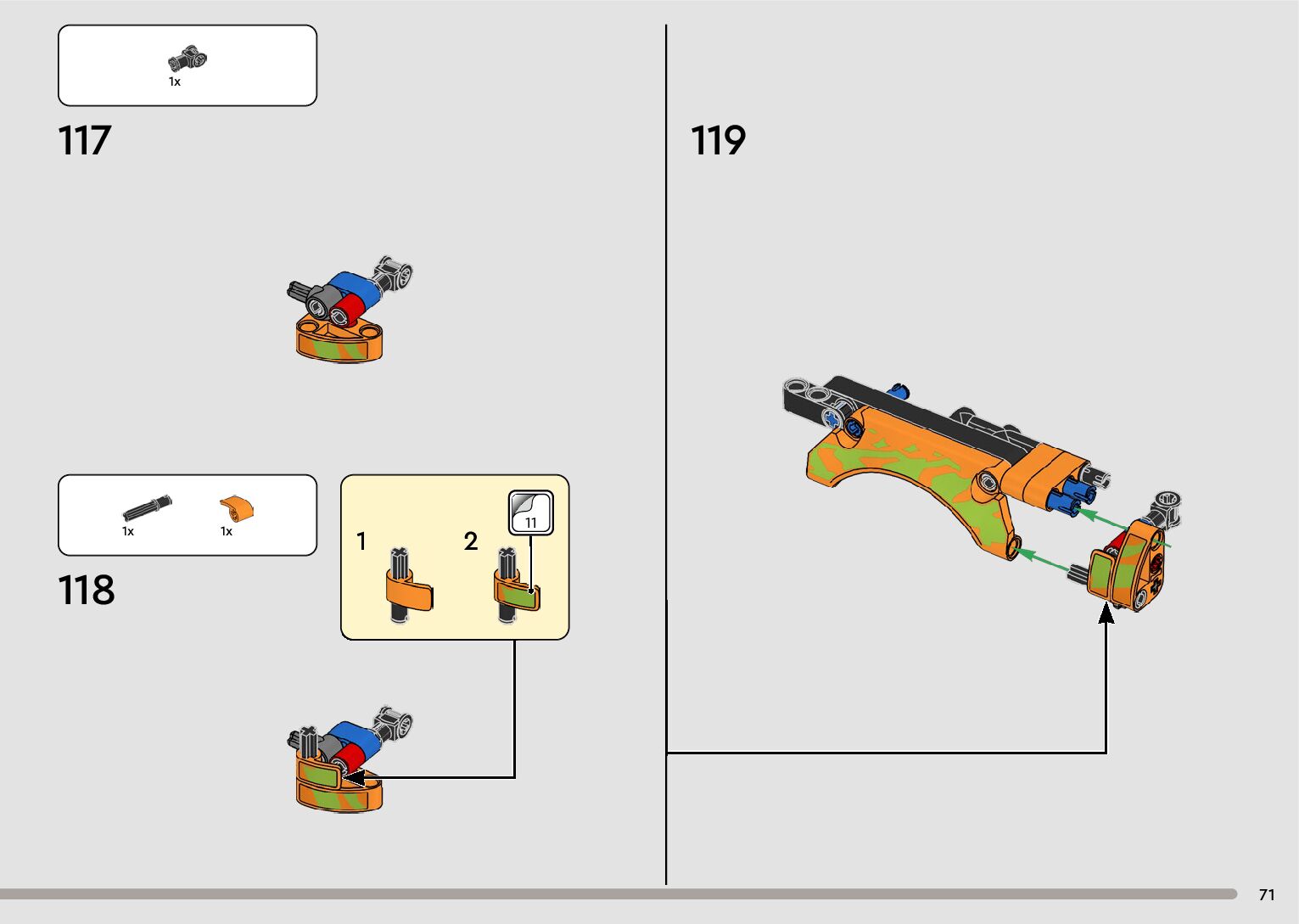 1x

117

1x 1x

118

1

2

11

119

71