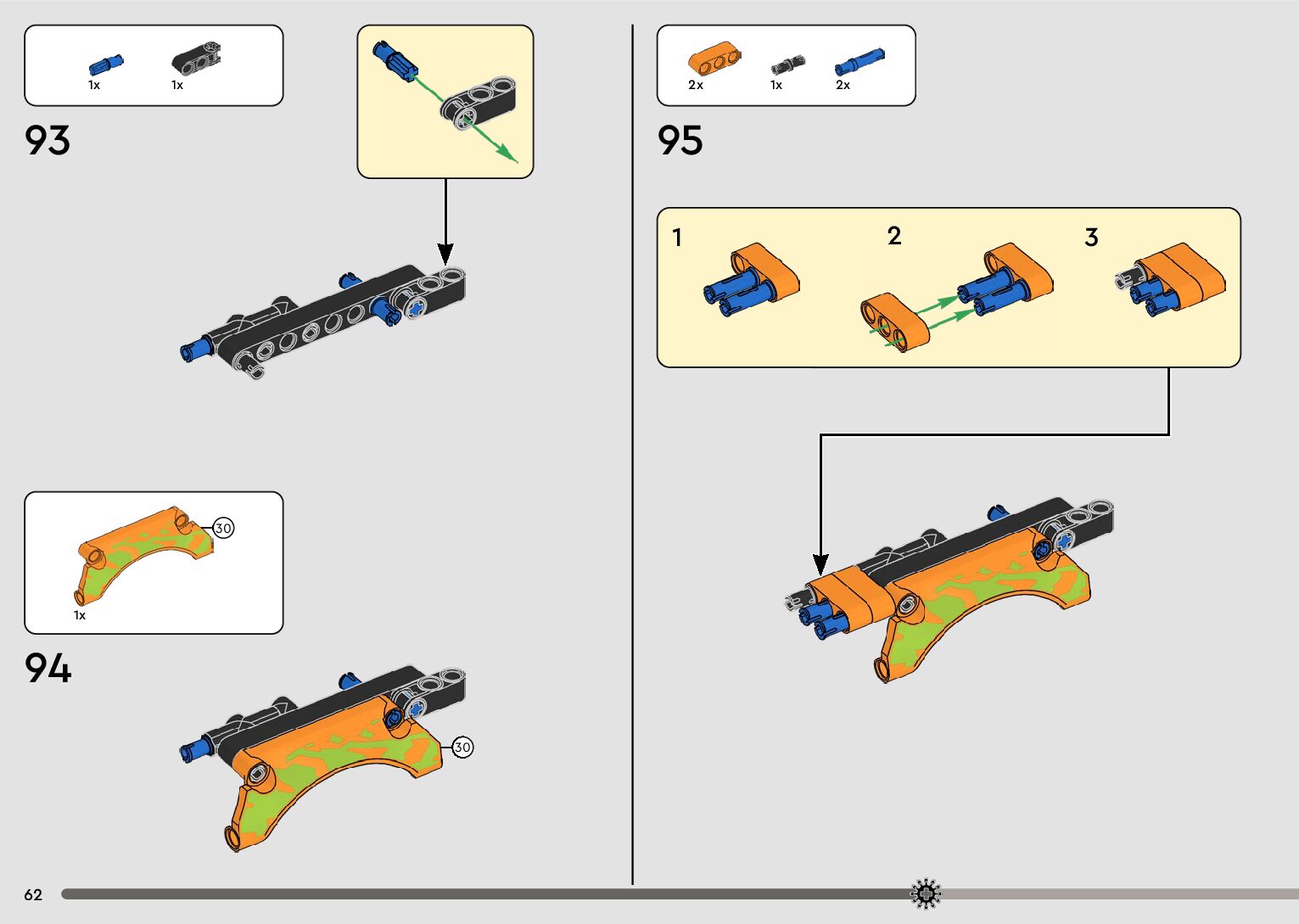 1x 1x

93

30

1x

94

30

2x 1x 2x

95

1

2

3

62