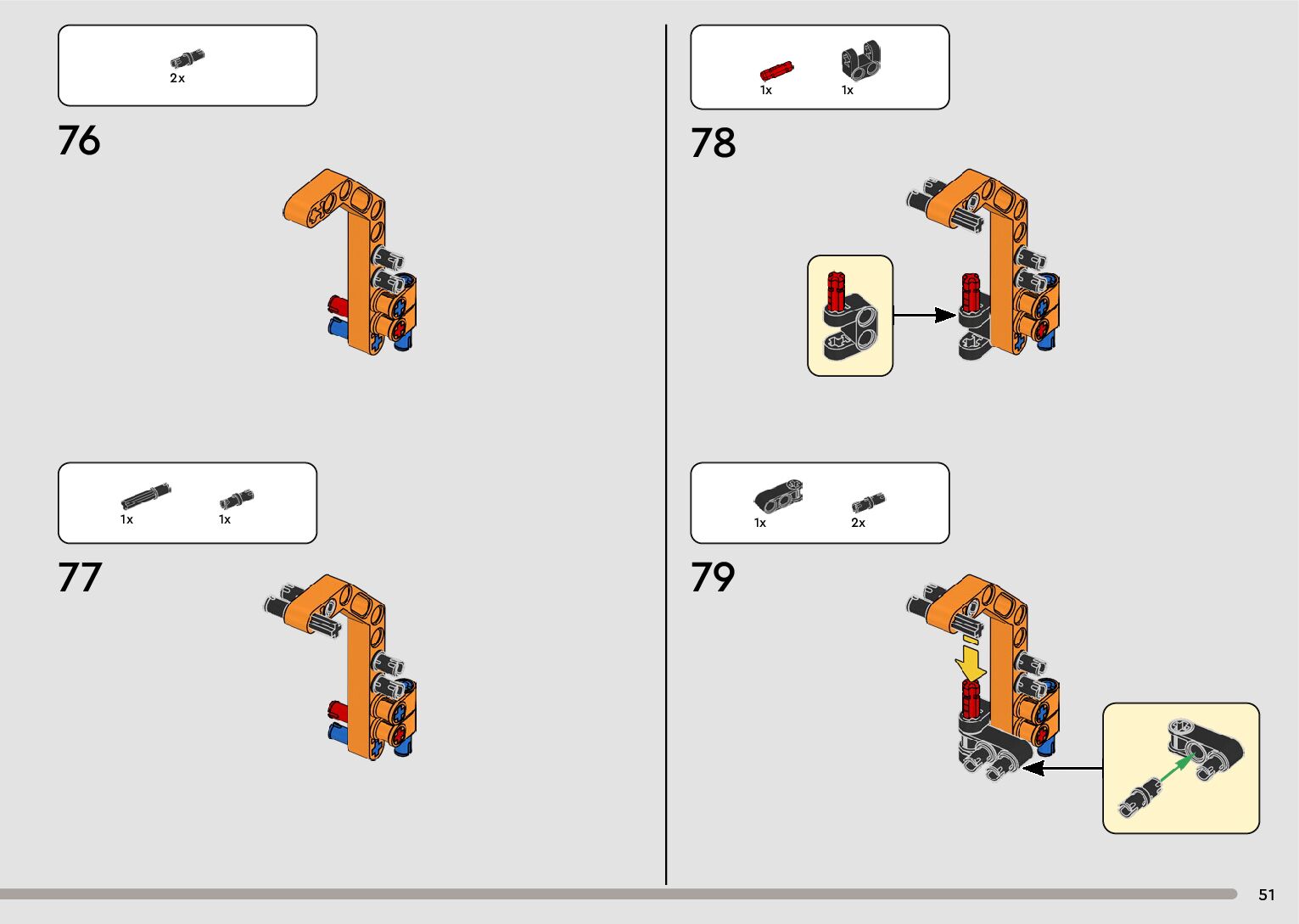 2x

76

1x 1x

77

1x 1x

78

1x 2x

79

51