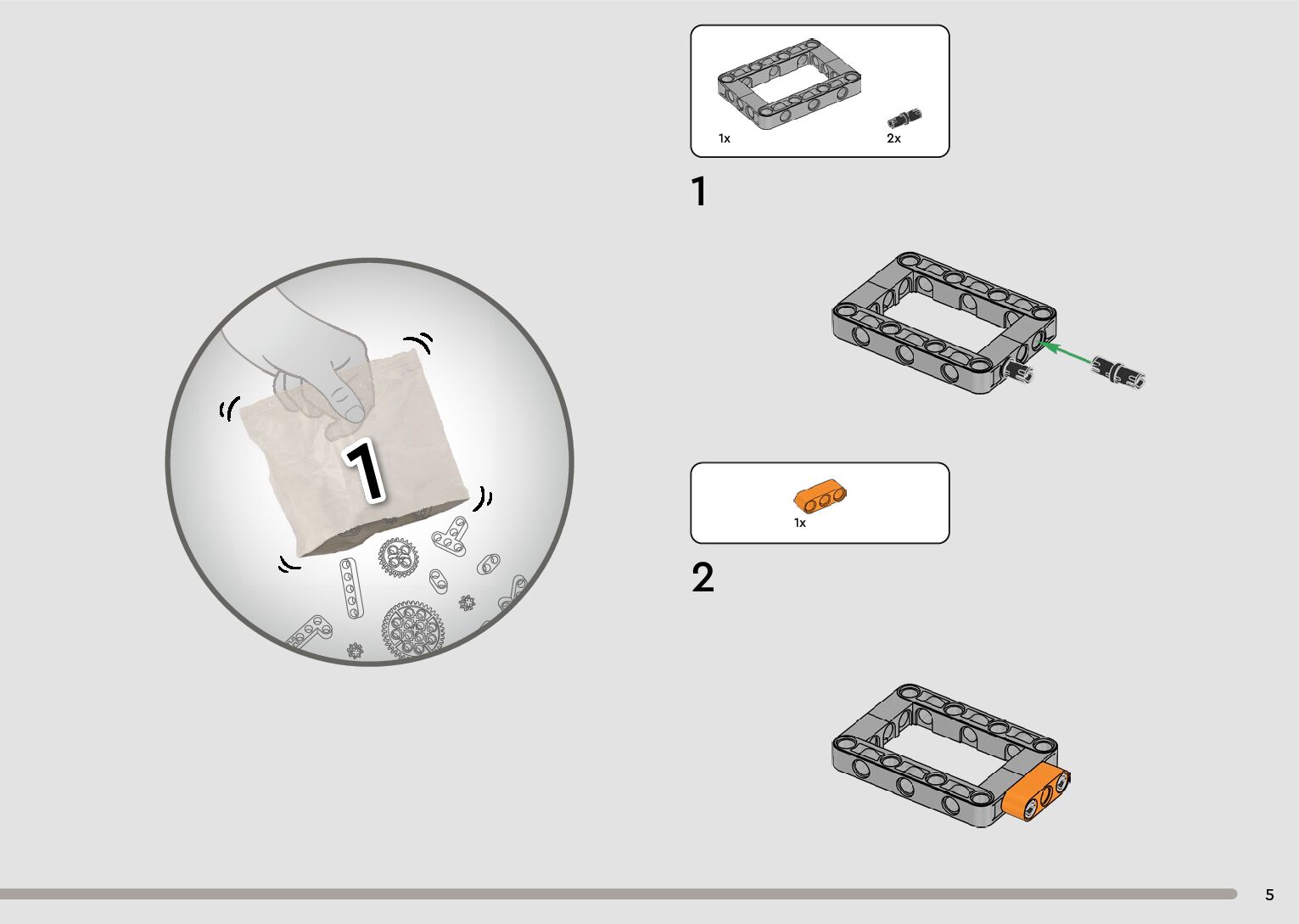 1

1x

2x

1

1x

2

5