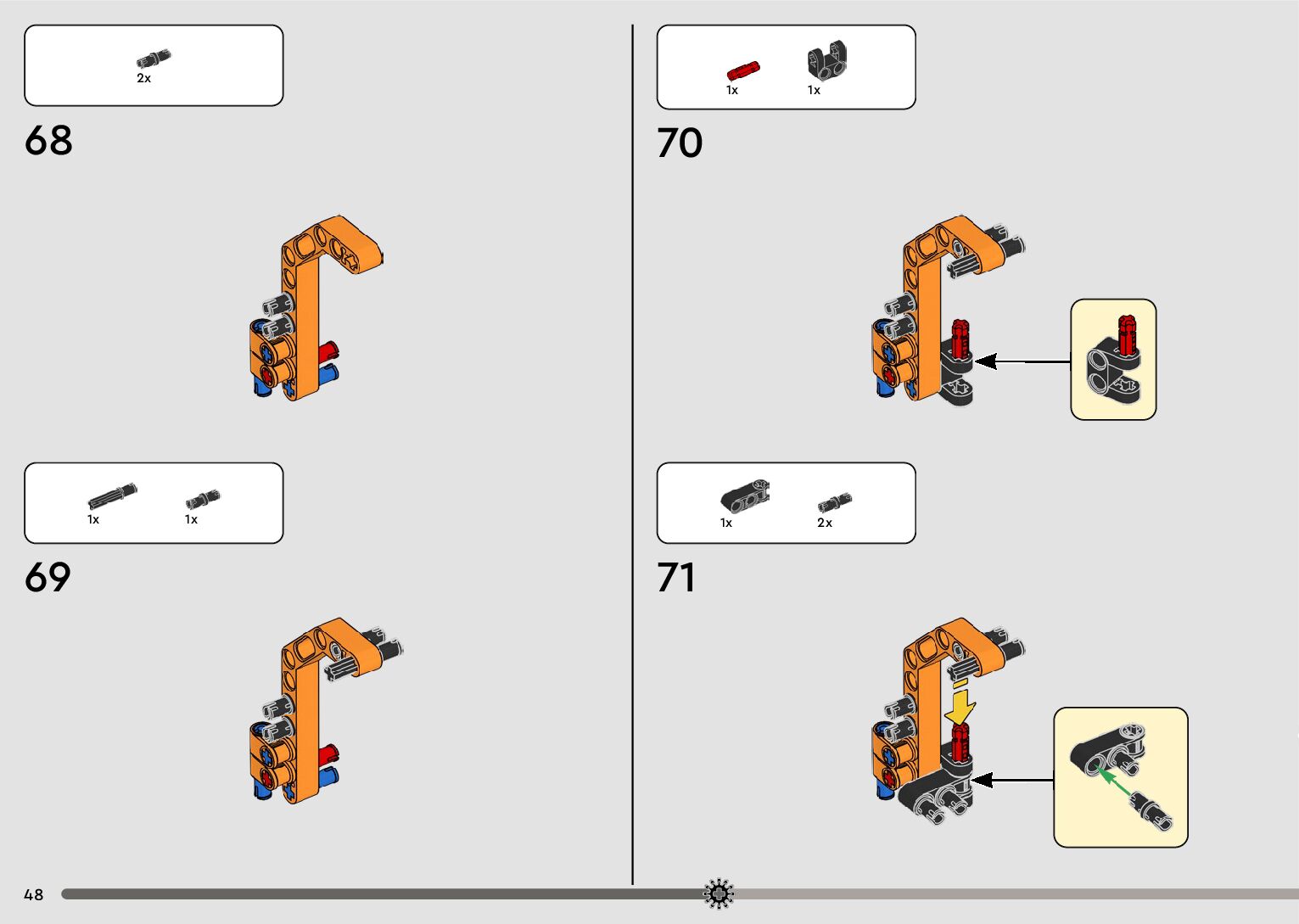 2x

68

1x 1x

69

1x 1x

70

1x 2x

71

48