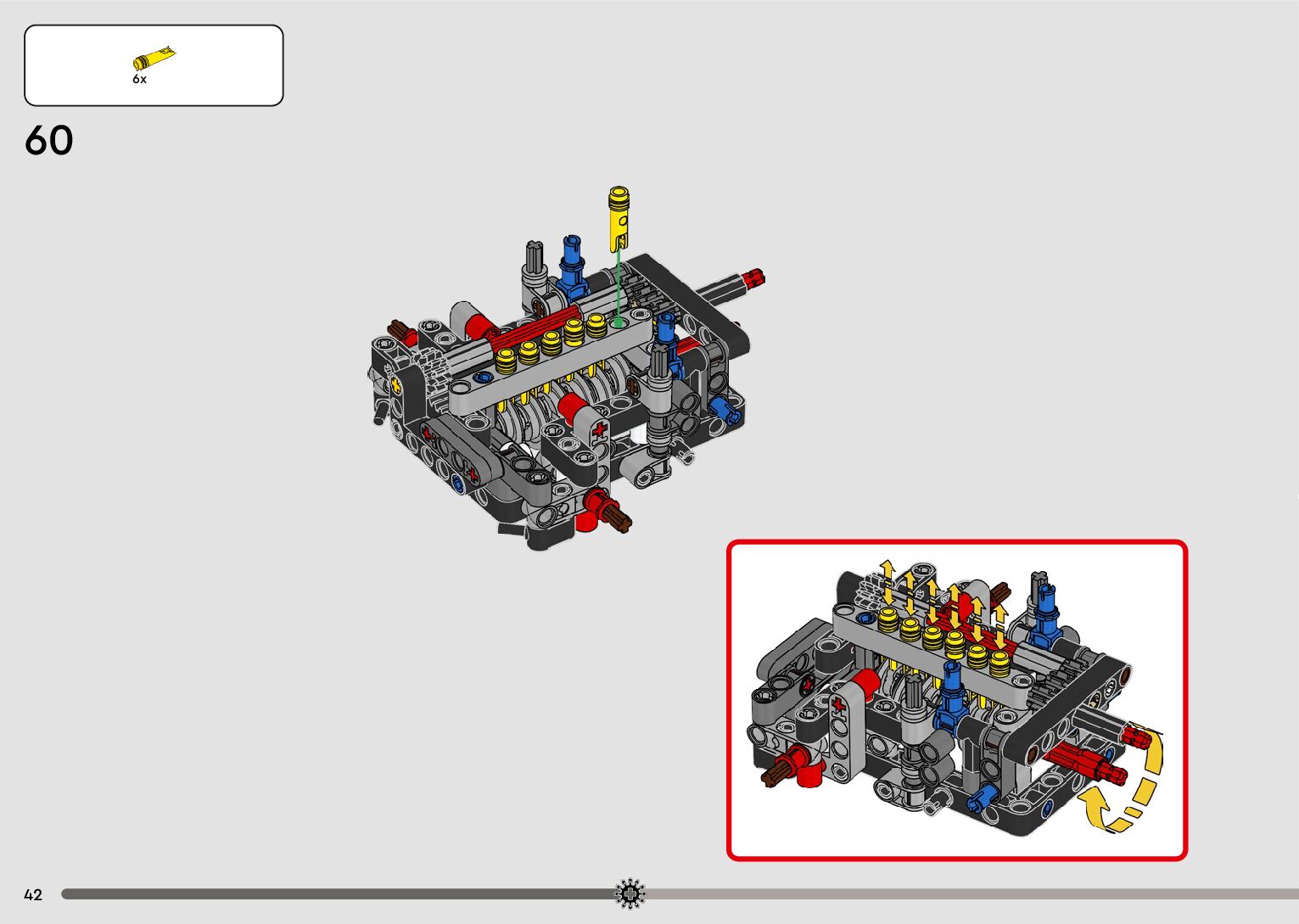 6x

60

42