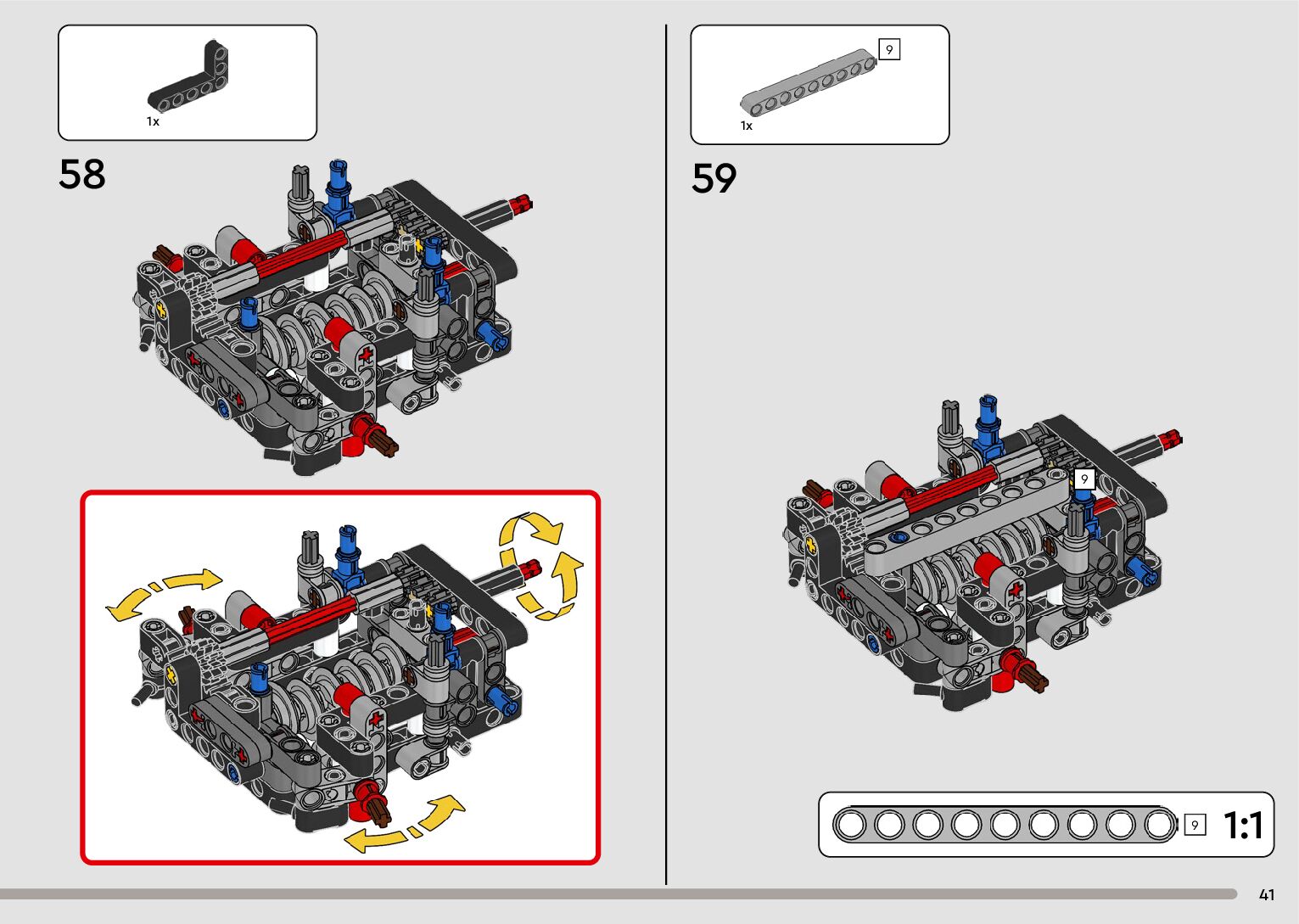 1x

58

9

1x

59

9

9

1:1

41