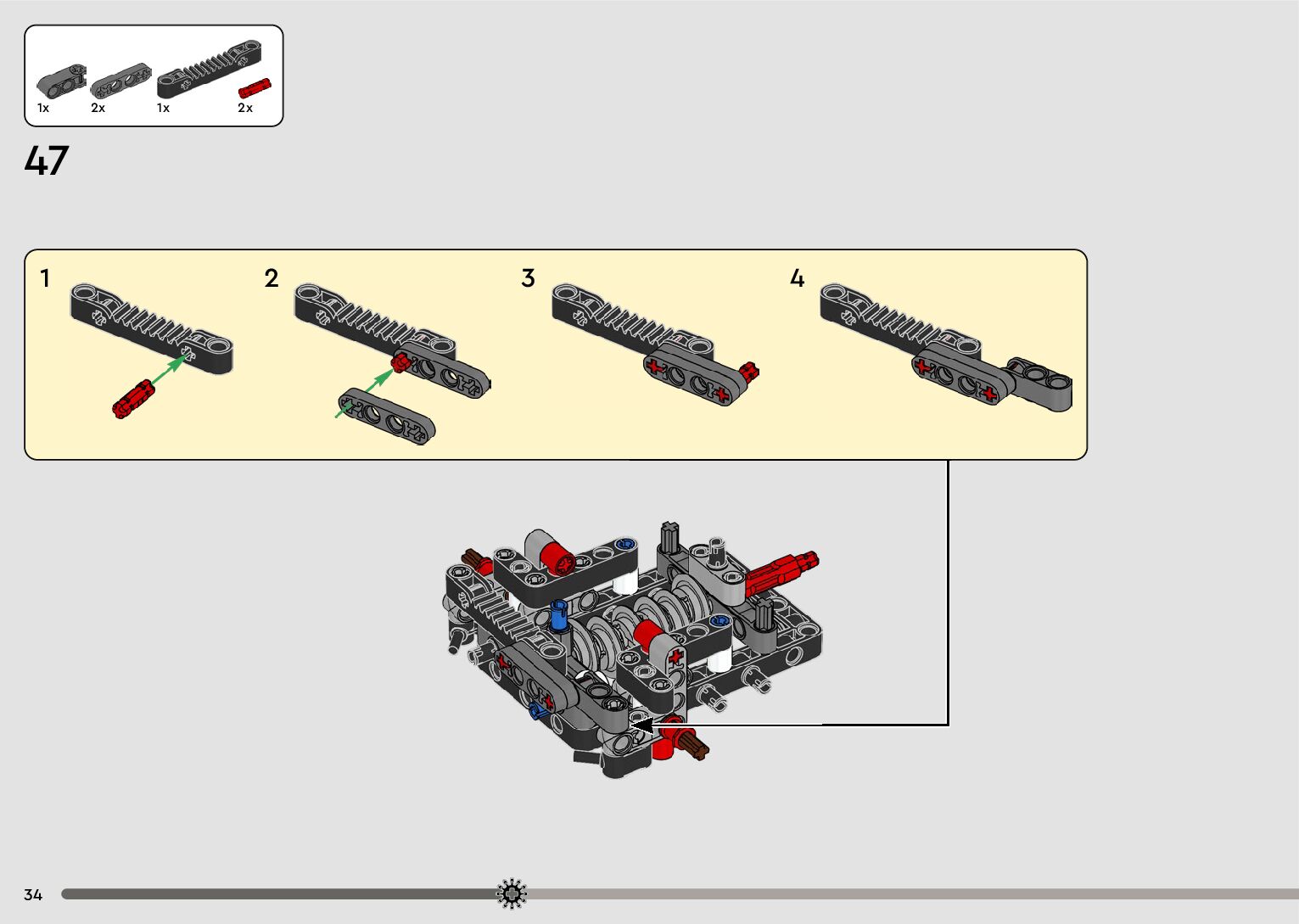 1x 2x 1x 2x

47

1

2

3

4

34