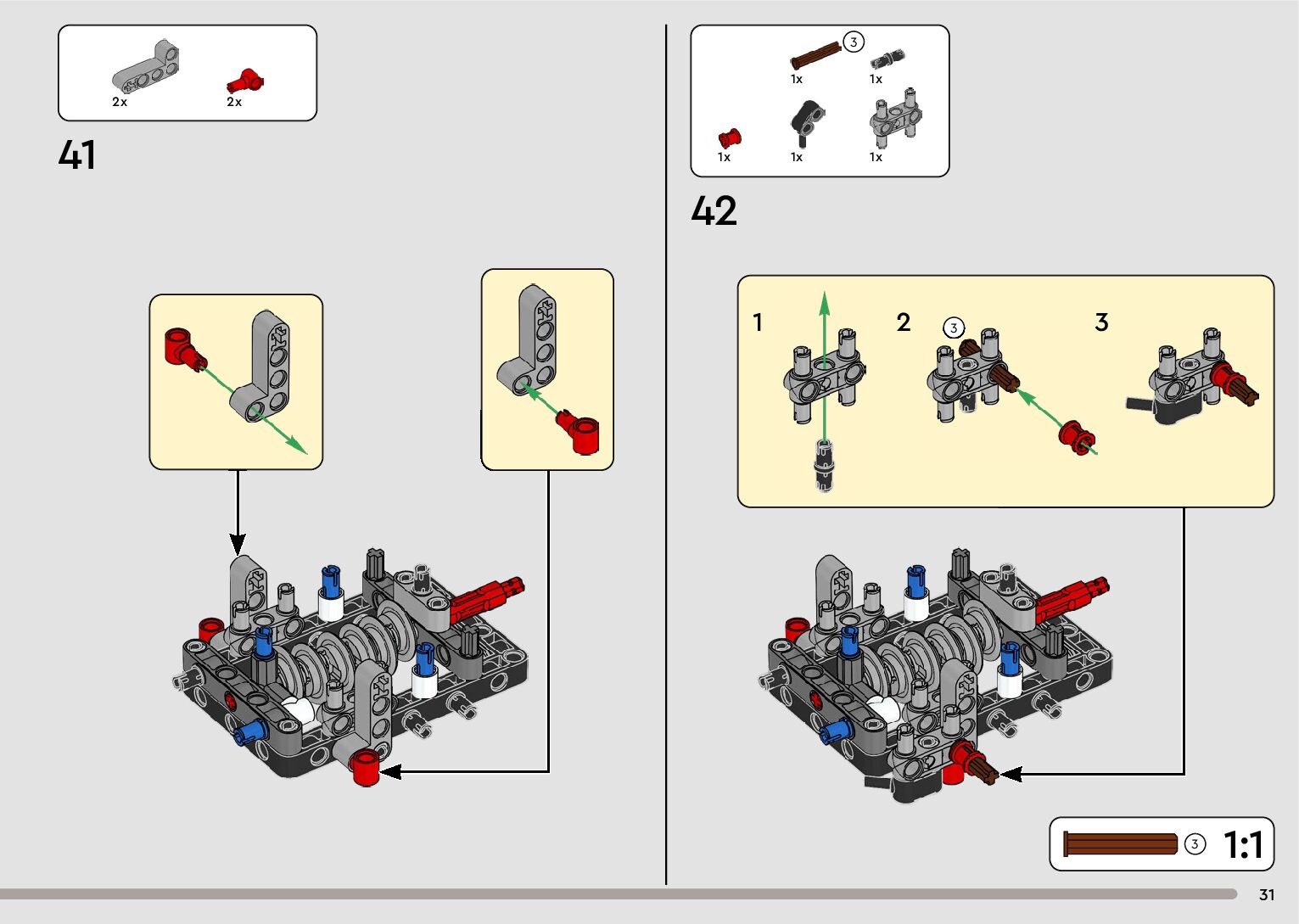 2x 2x

41

3

1x 1x

1x 1x 1x

42

1 2 3 3

3 1:1

31