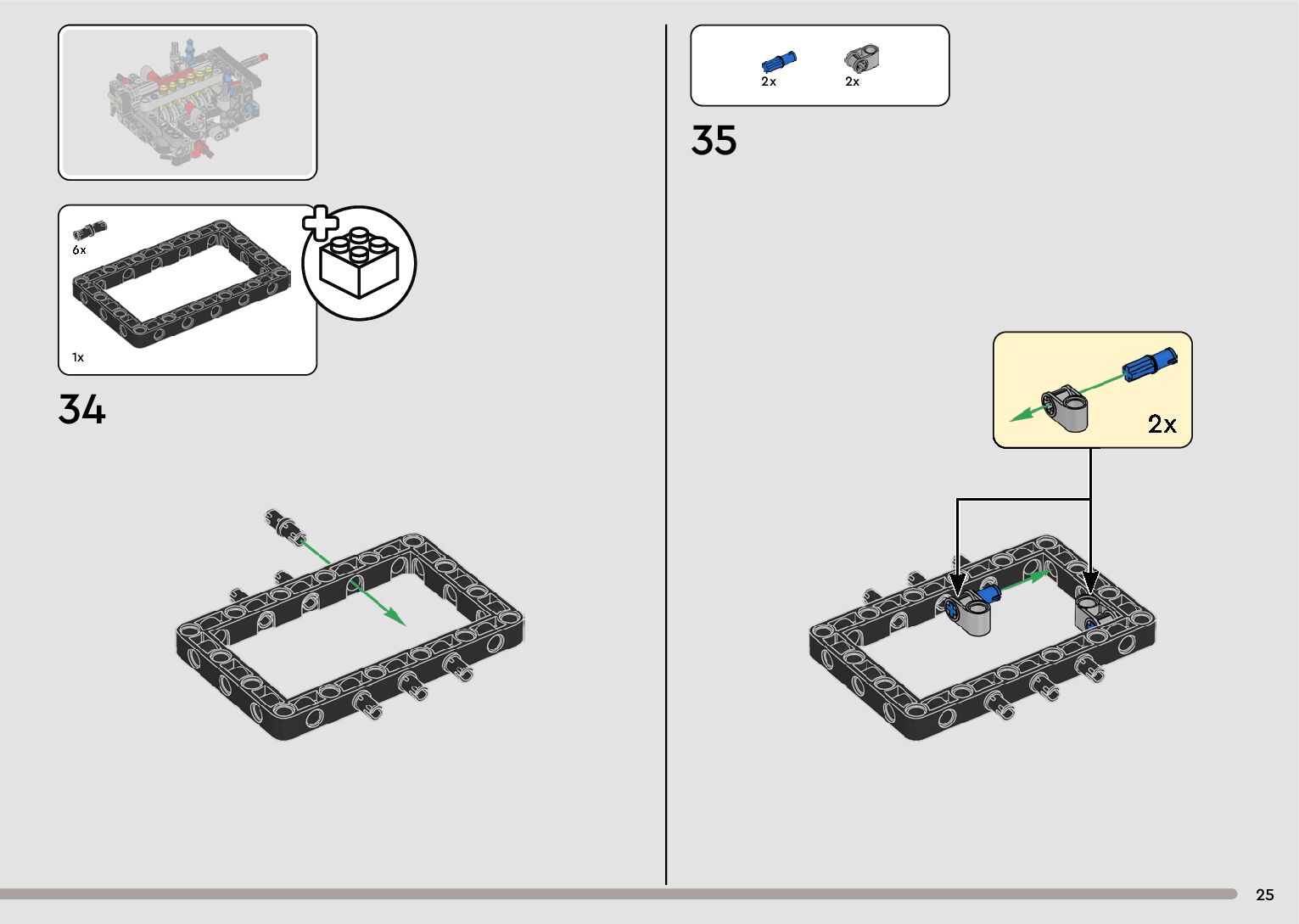 6x

1x

34

2x 2x

35

2x

25