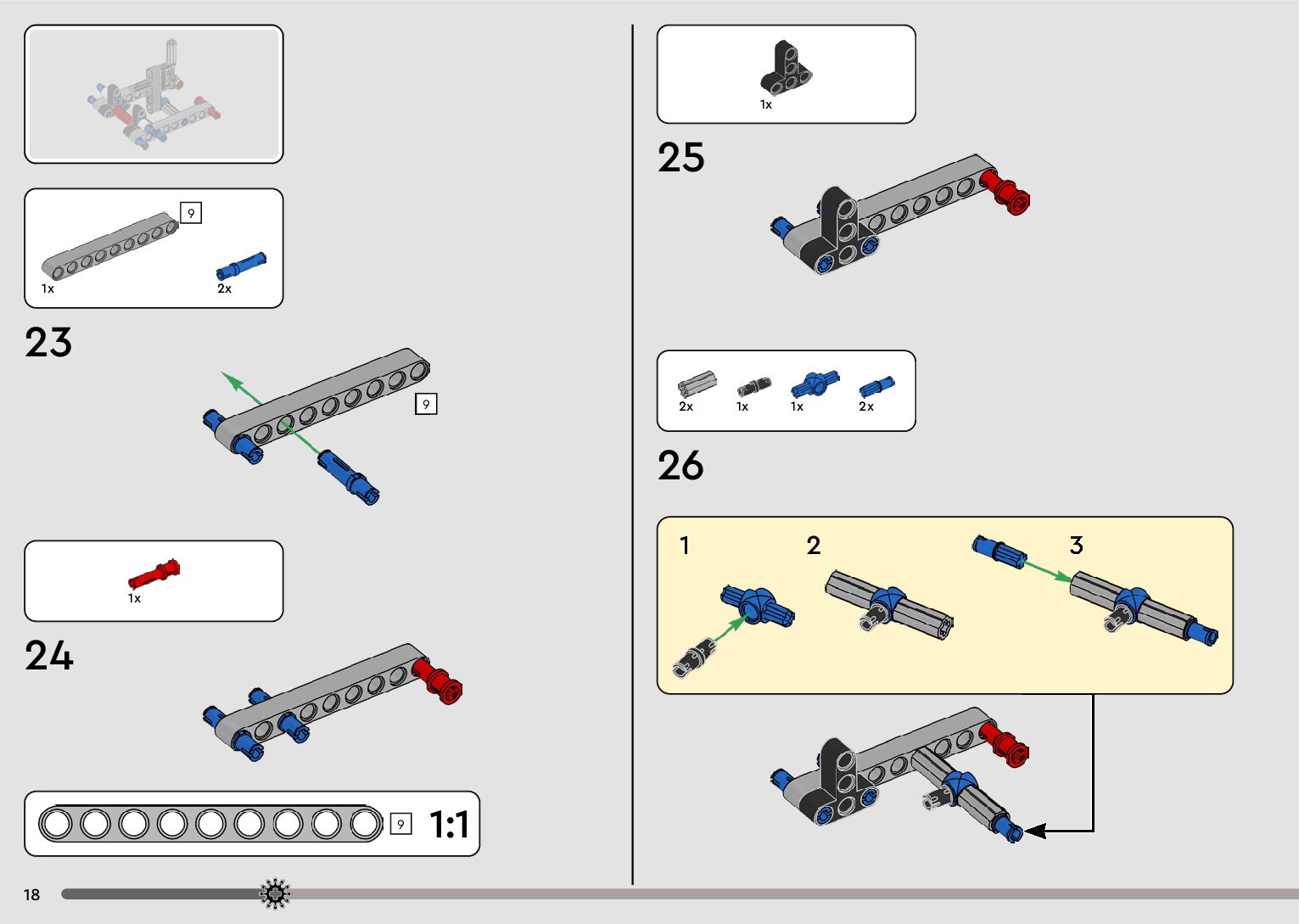 9
1x
2x

23

9

1x

24

9
1:1

18

1x

25

2x
1x
1x
2x

26

1
2
3