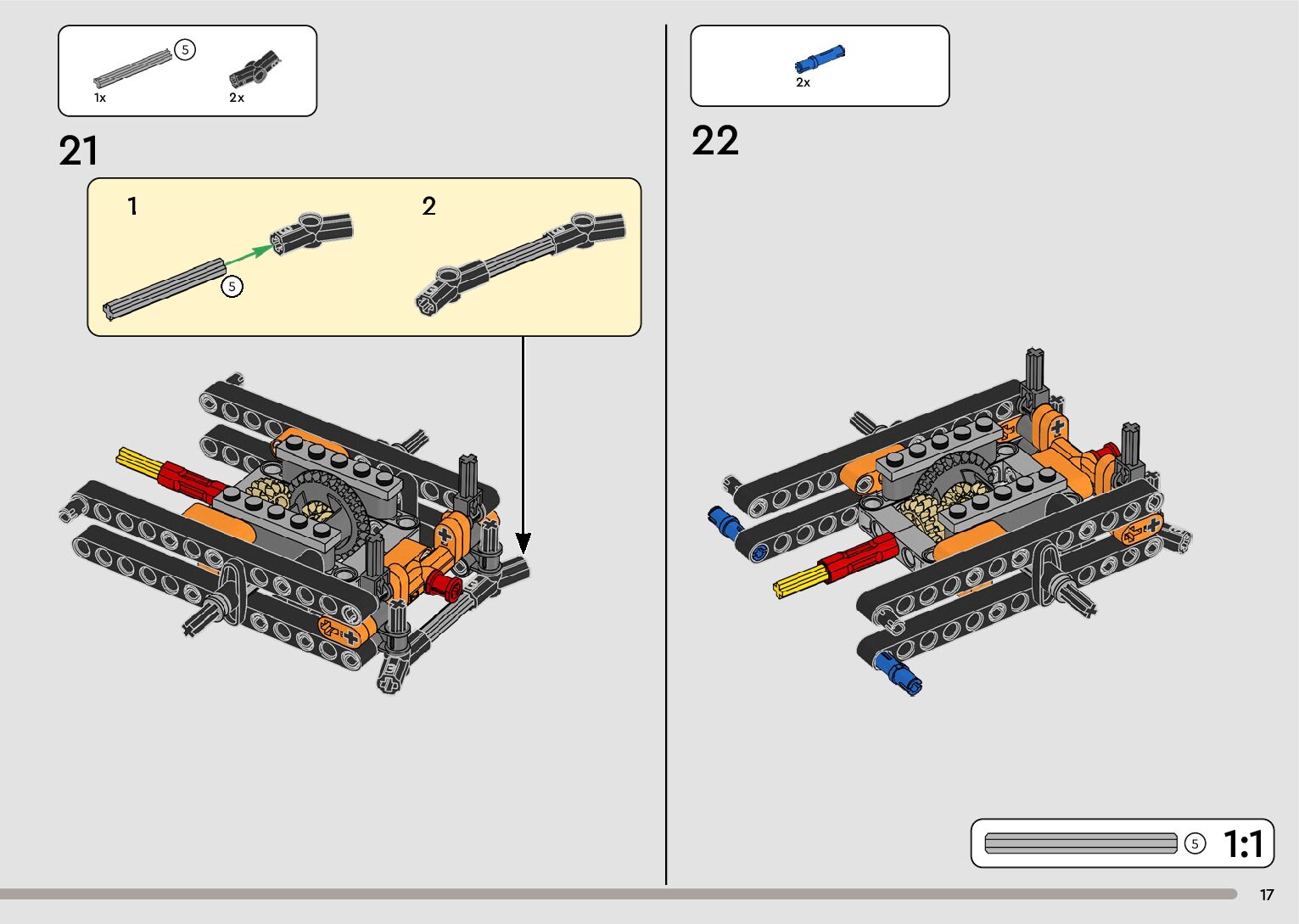 5
1x
2x

21

1
5
2

2x

22

5
1:1

17