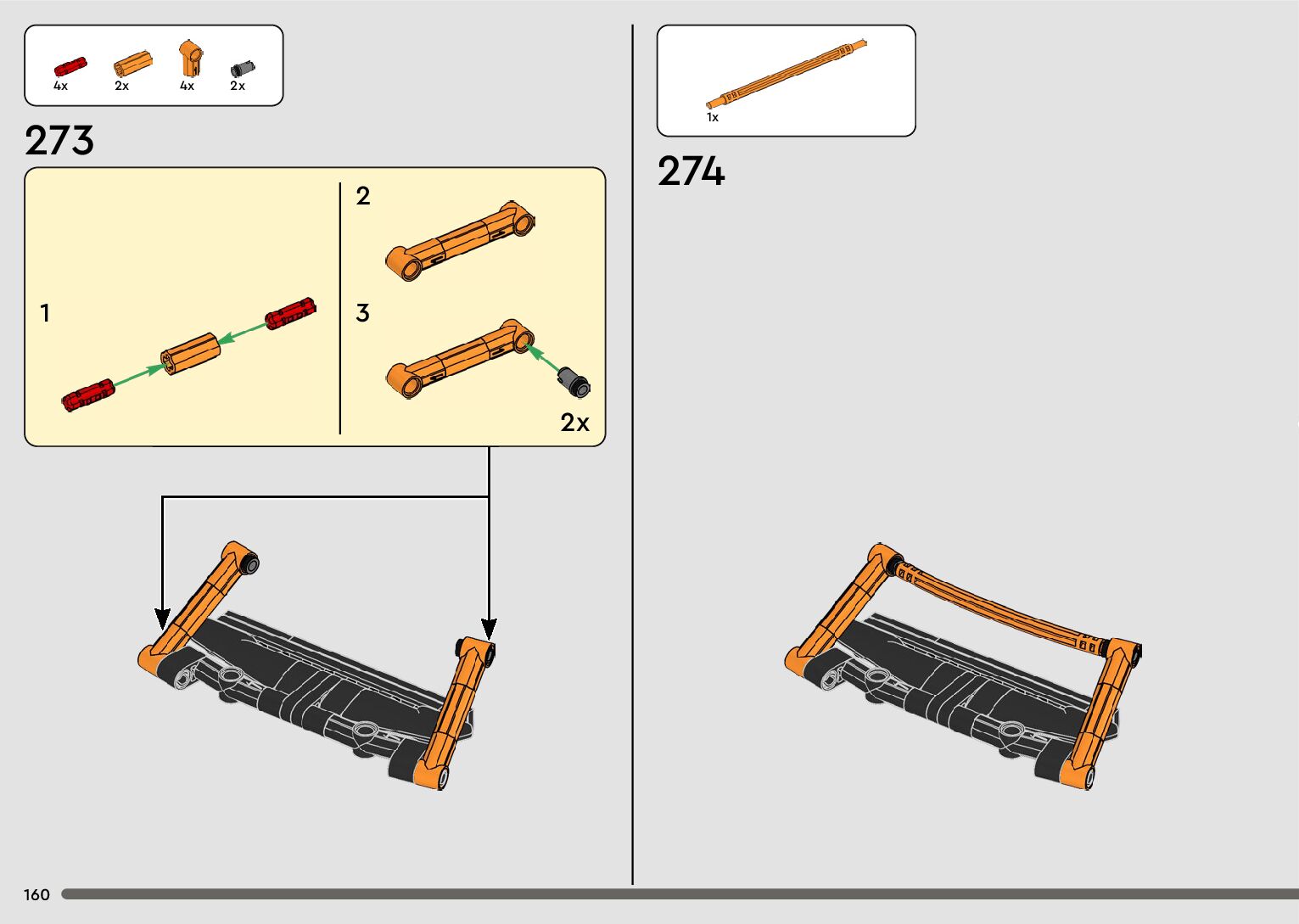 4x 2x 4x 2x

273

1

2

3

2x

1x

274

160